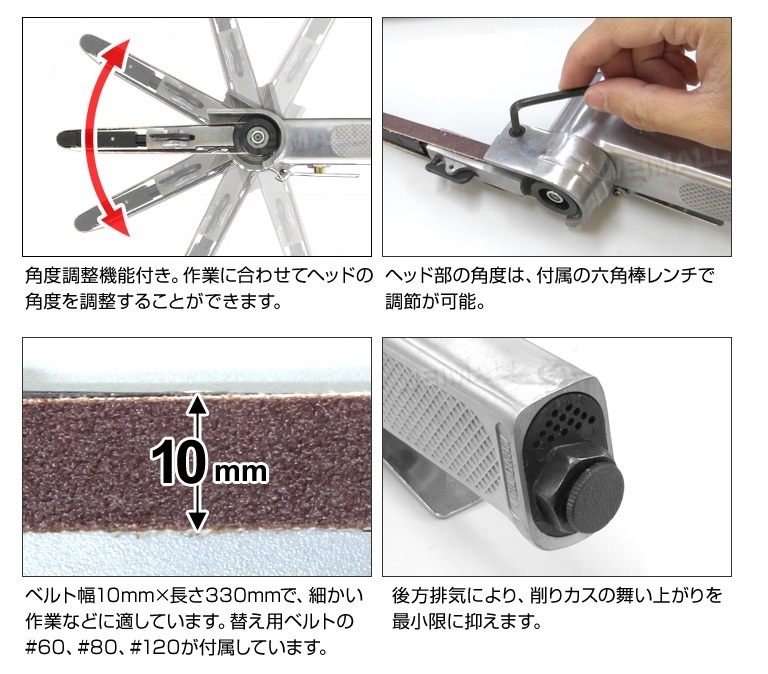 角度調整機能付き。作業に合わせてヘッドの角度を調整することができます。

ヘッド部の角度は、付属の六角棒レンチで調節が可能。

10mm

ベルト幅10mm×長さ330mmで、細かい作業などに適しています。替え用ベルトの#60、#80、#120が付属しています。

後方排気により、削りカスの舞い上がりを最小限に抑えます。