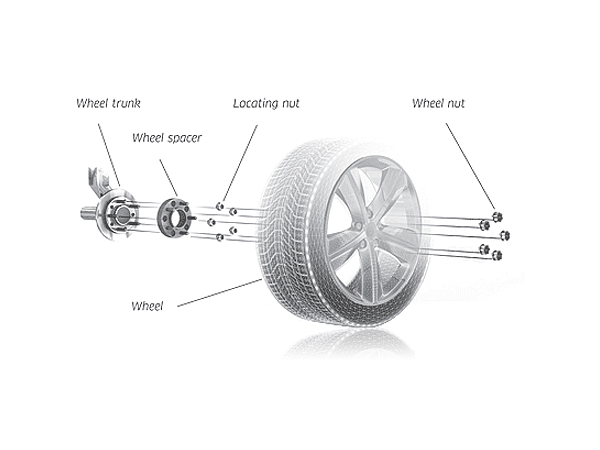 Wheel trunk

Locating nut

Wheel nut

Wheel spacer

Wheel