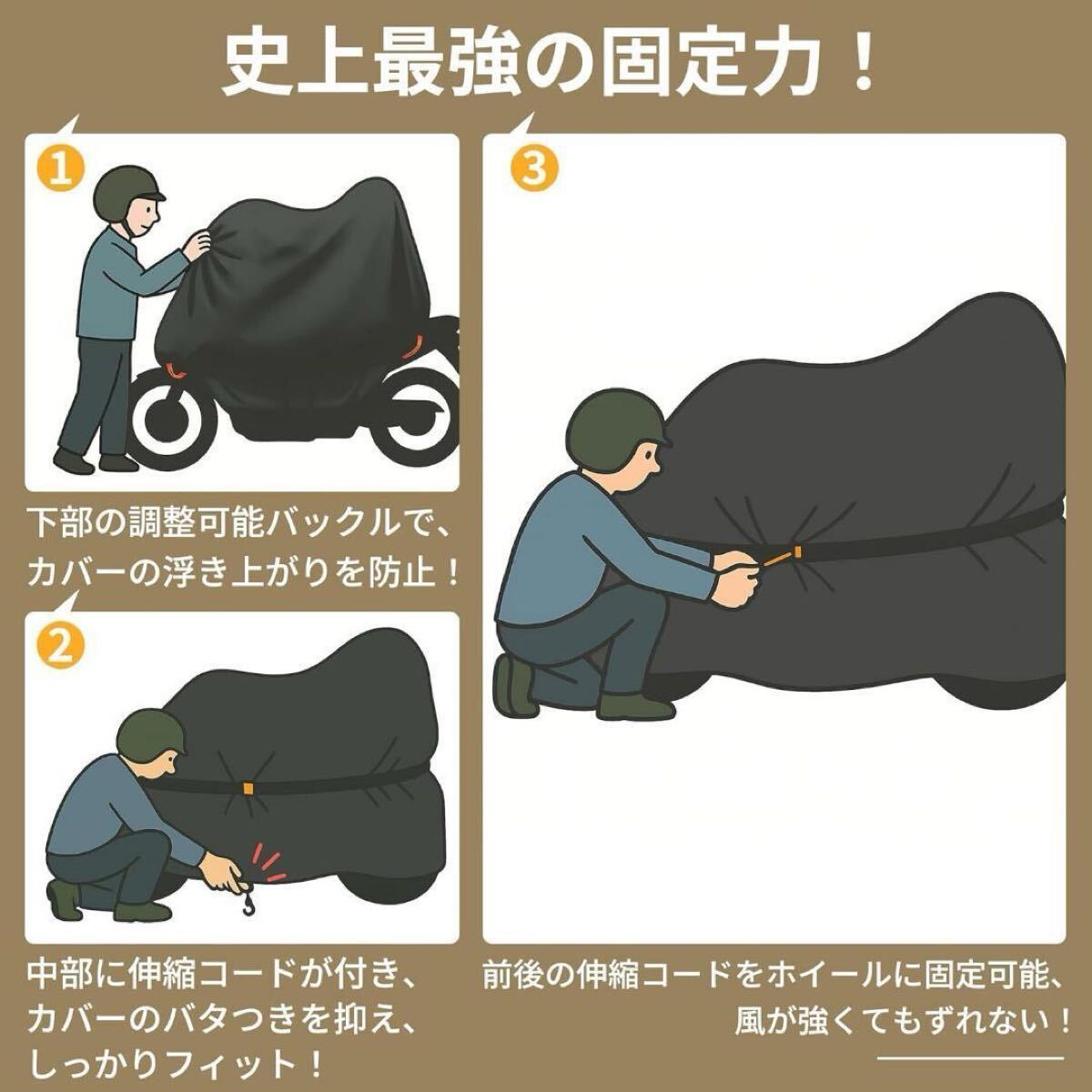 史上最強の固定力！

1

下部の調整可能バックルで、カバーの浮き上がりを防止！

2

中部に伸縮コードが付き、カバーのバタつきを抑え、しっかりフィット！

3

前後の伸縮コードをホイールに固定可能、風が強くてもずれない！