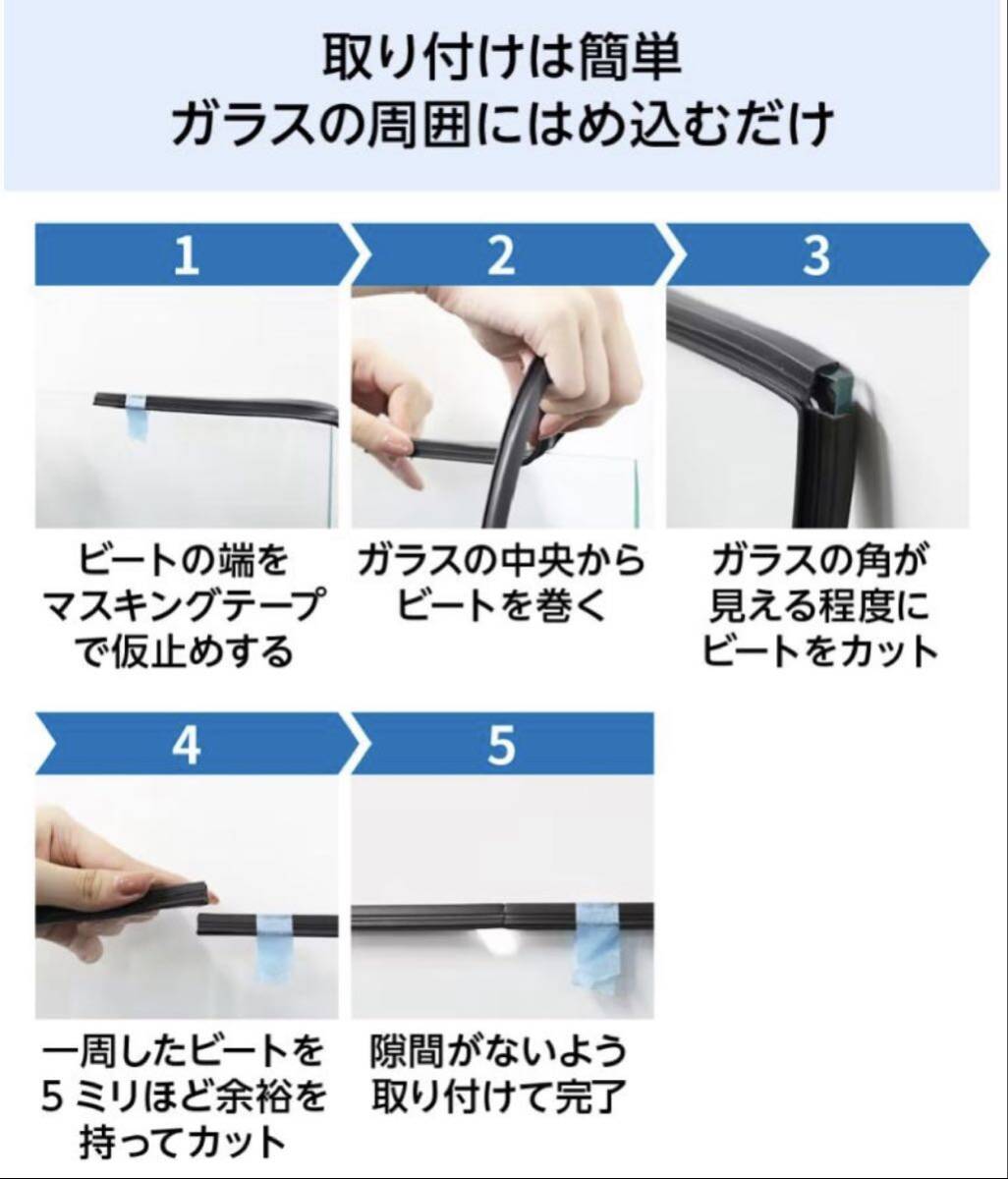 取り付けは簡単
ガラスの周囲にはめ込むだけ

1

ビートの端をマスキングテープで仮止めする

2

ガラスの中央からビートを巻く

3

ガラスの角が見える程度にビートをカット

4

一周したビートを5ミリほど余裕を持ってカット

5

隙間がないよう取り付けて完了