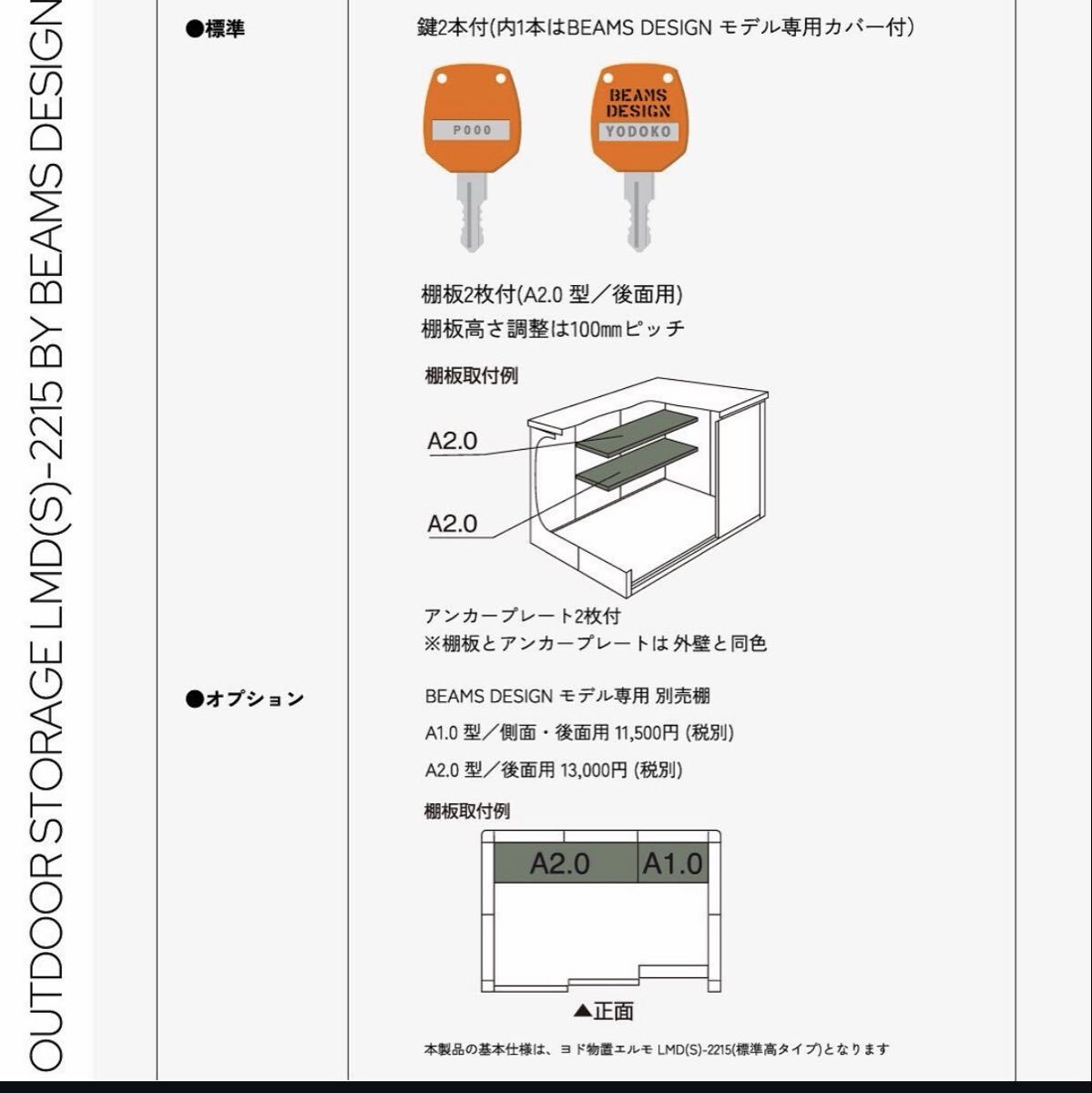 OUTDOOR STORAGE LMD(S)-2215 BY BEAMS DESIGN

●標準

鍵2本付(内1本はBEAMS DESIGN モデル専用カバー付)

P000

BEAMS DESIGN
YODOKO

棚板2枚付(A2.0 型/後面用)
棚板高さ調整は100㎜ピッチ

棚板取付例

A2.0

A2.0

アンカープレート2枚付
※棚板とアンカープレートは 外壁と同色

●オプション

BEAMS DESIGN モデル専用 別売棚
A1.0 型/側面・後面用 11,500円 (税別)
A2.0 型/後面用 13,000円 (税別)

棚板取付例

A2.0
A1.0

▲正面

本製品の基本仕様は、ヨド物置エルモ LMD(S)-2215(標準高タイプ)となります