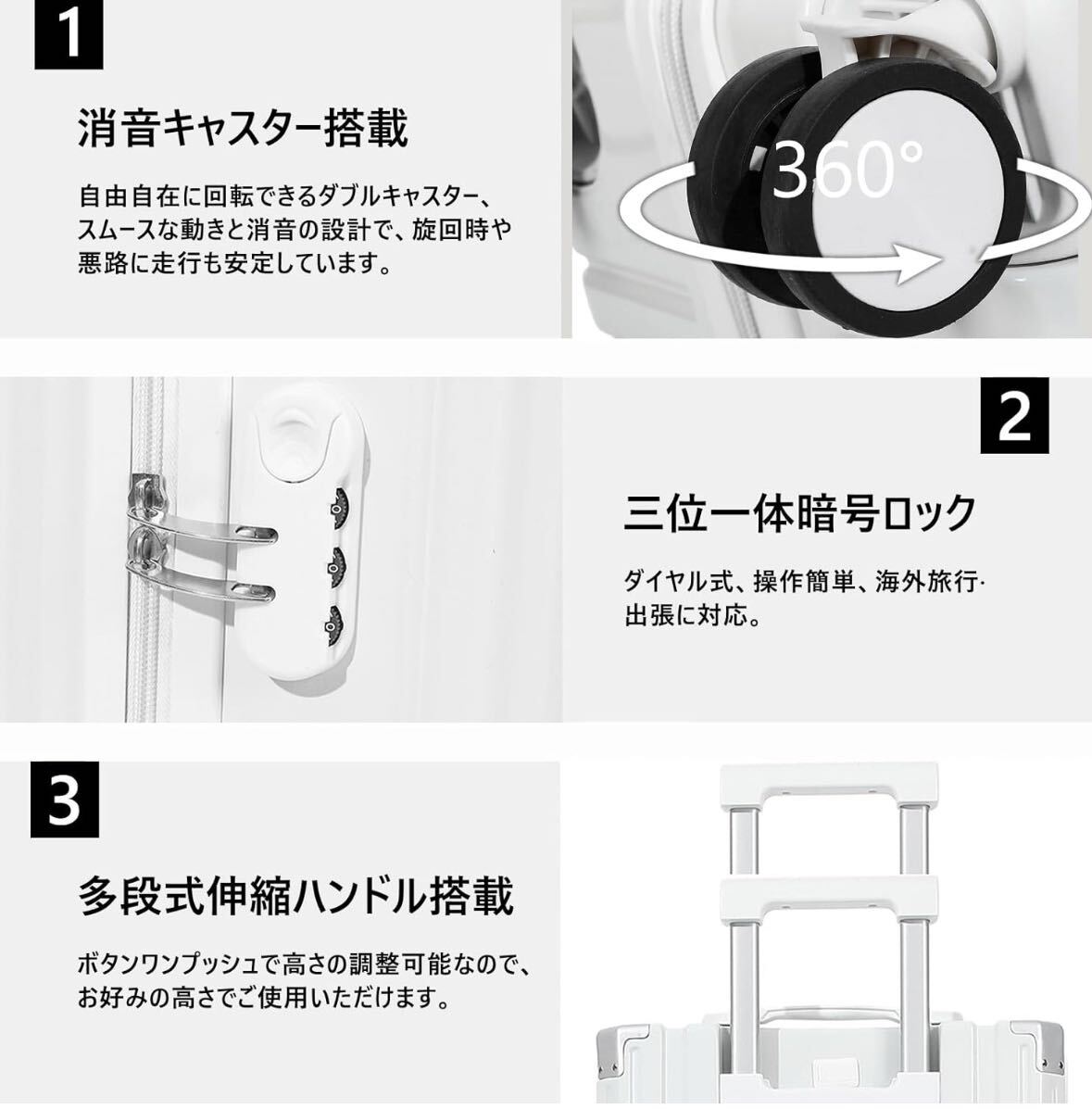 1

消音キャスター搭載

自由自在に回転できるダブルキャスター、スムースな動きと消音の設計で、旋回時や悪路に走行も安定しています。

360°

2

三位一体暗号ロック

ダイヤル式、操作簡単、海外旅行·出張に対応。

3

多段式伸縮ハンドル搭載

ボタンワンプッシュで高さの調整可能なので、お好みの高さでご使用いただけます。