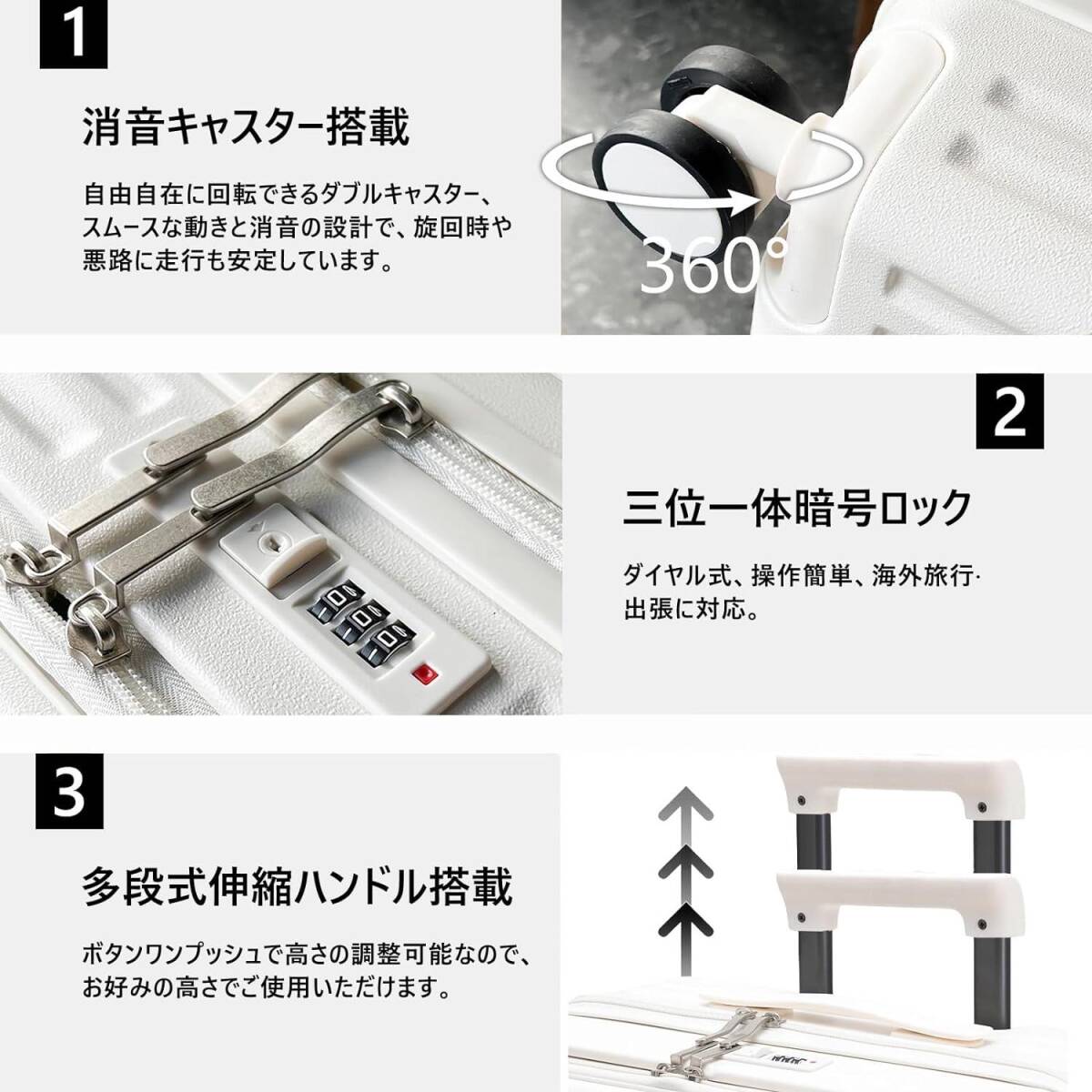 1

消音キャスター搭載

自由自在に回転できるダブルキャスター、スムースな動きと消音の設計で、旋回時や悪路に走行も安定しています。

360°

2

三位一体暗号ロック

ダイヤル式、操作簡単、海外旅行·出張に対応。

3

多段式伸縮ハンドル搭載

ボタンワンプッシュで高さの調整可能なので、お好みの高さでご使用いただけます。