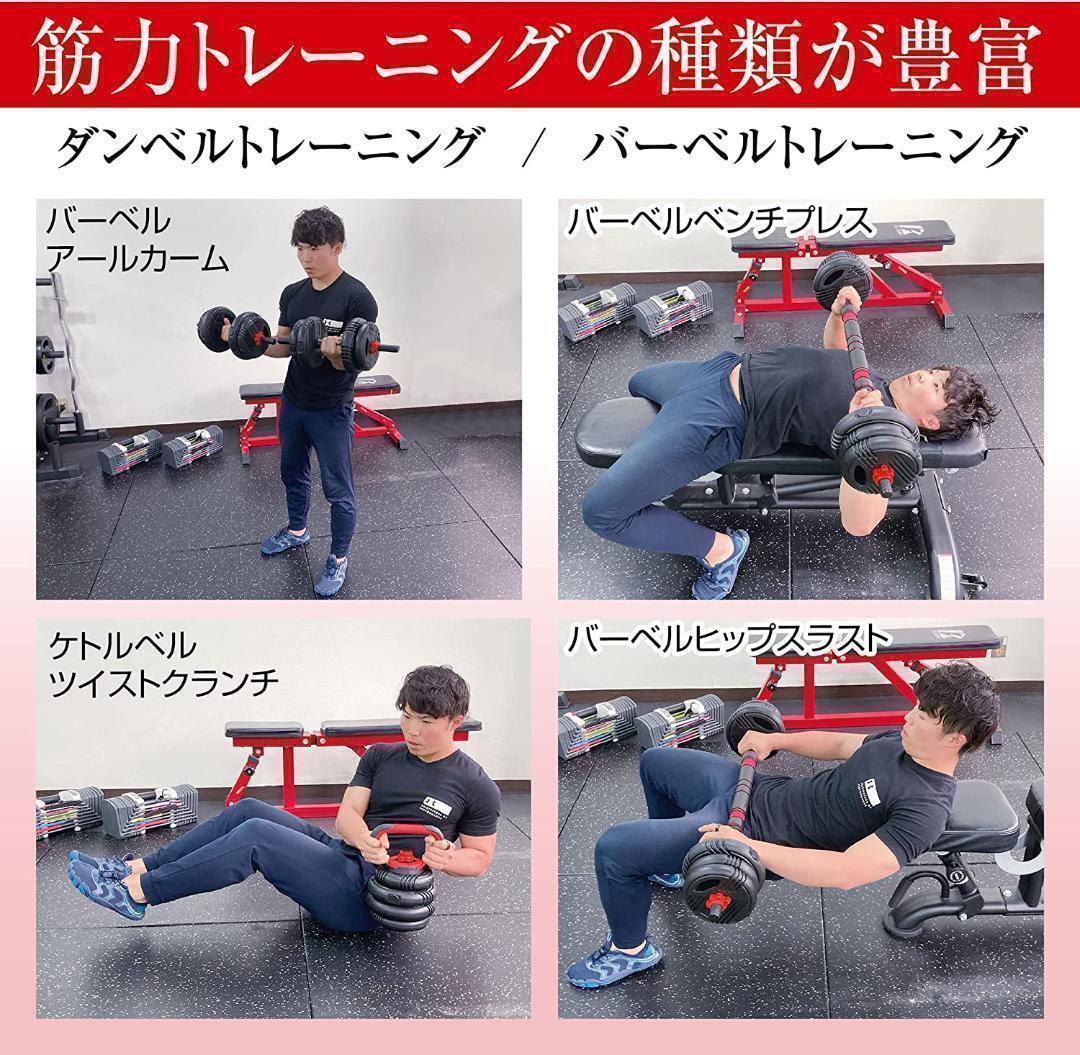 筋力トレーニングの種類が豊富

ダンベルトレーニング / バーベルトレーニング

バーベル
アールカーム

バーベルベンチプレス

ケトルベル
ツイストクランチ

バーベルヒップスラスト