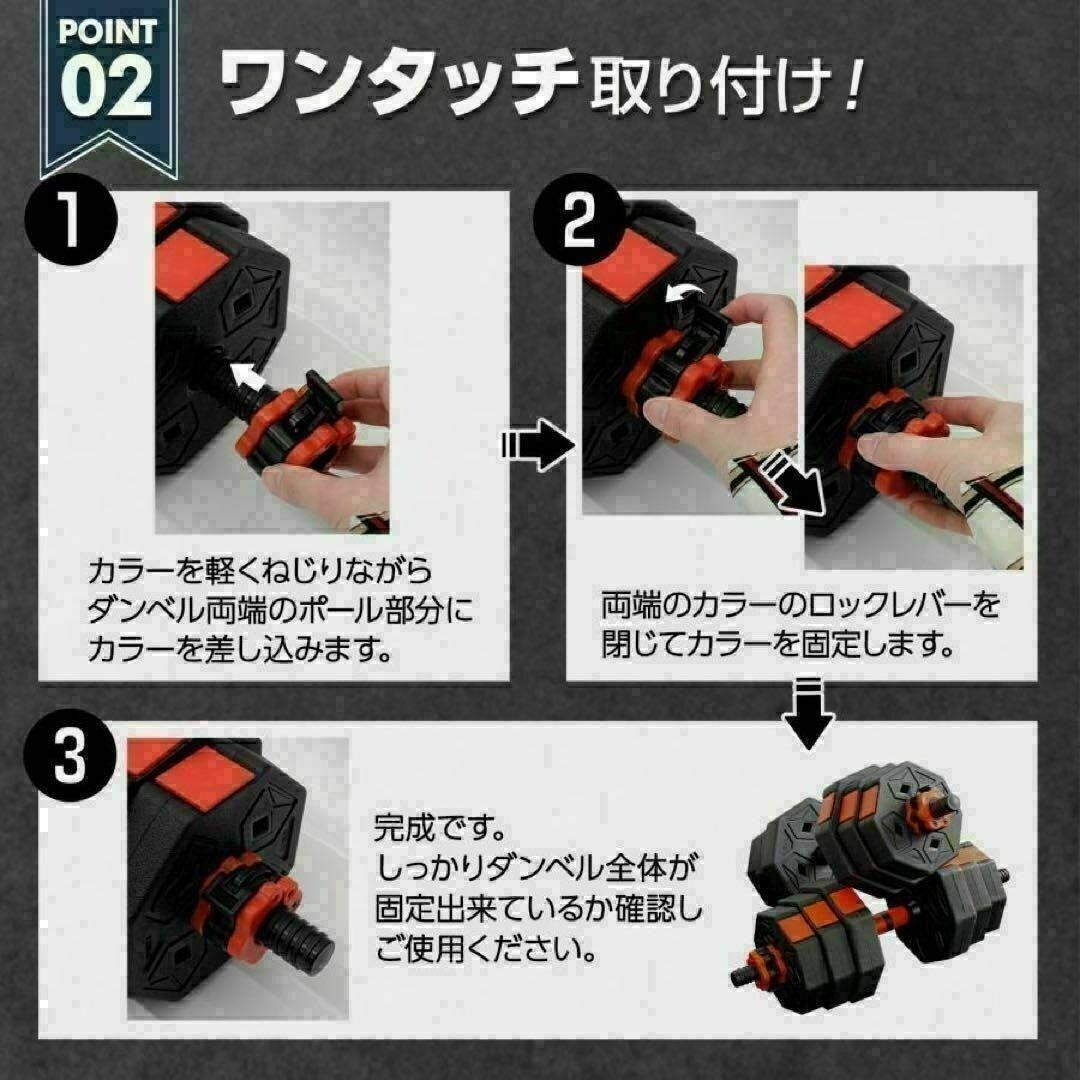 POINT 02

ワンタッチ取り付け！

1

カラーを軽くねじりながらダンベル両端のポール部分にカラーを差し込みます。

2

両端のカラーのロックレバーを閉じてカラーを固定します。

3

完成です。
しっかりダンベル全体が固定出来ているか確認しご使用ください。