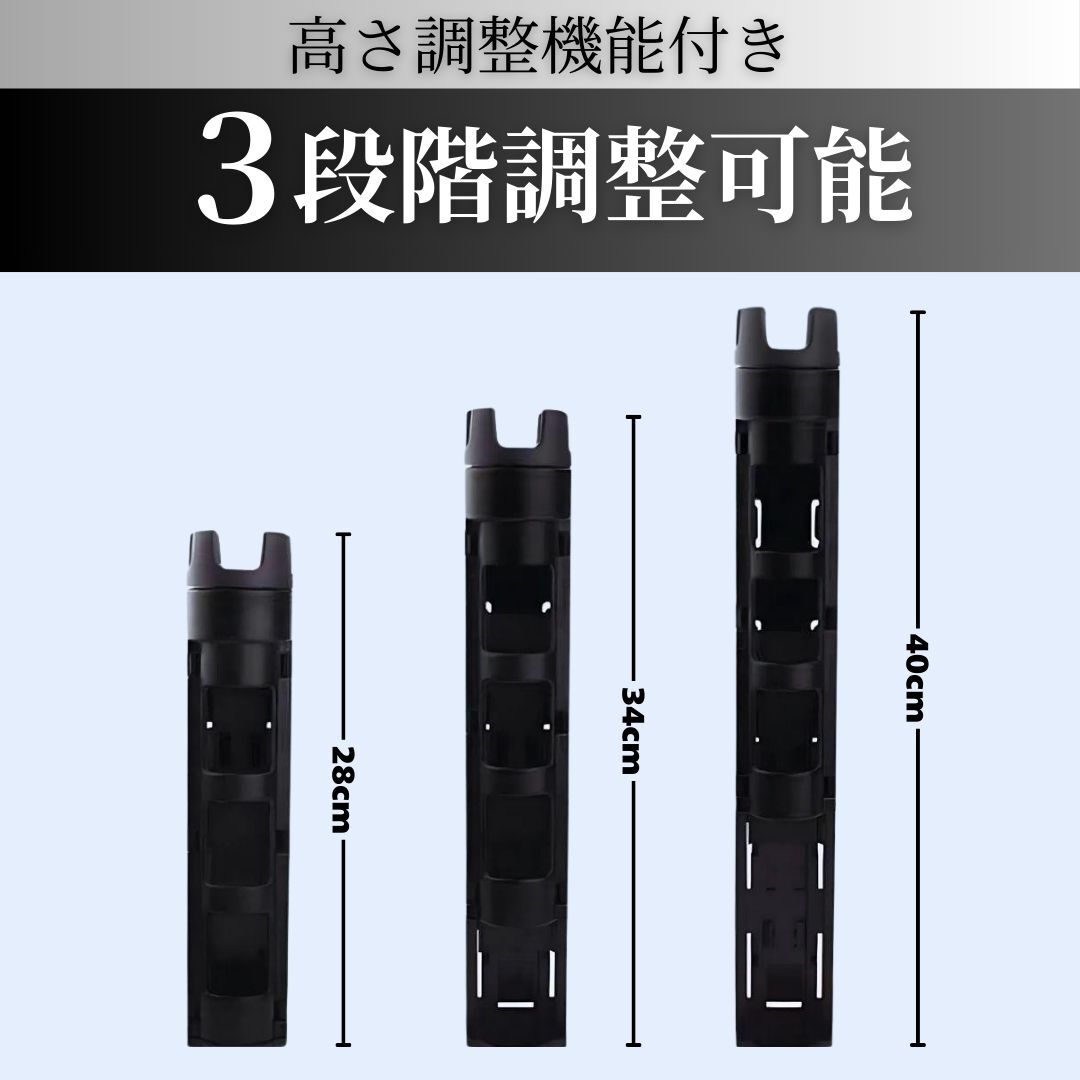 高さ調整機能付き

3段階調整可能

28cm

34cm

40cm