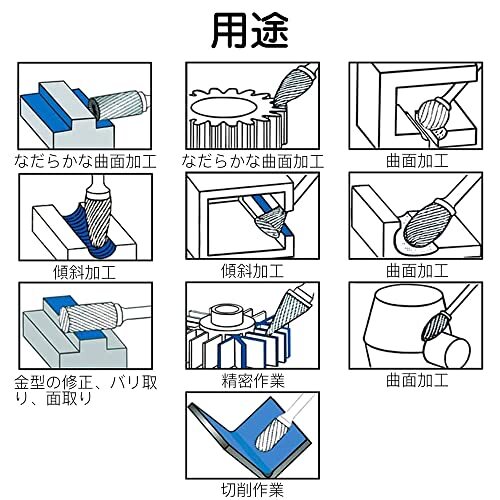 用途

なだらかな曲面加工

なだらかな曲面加工

曲面加工

傾斜加工

傾斜加工

曲面加工

金型の修正、バリ取り、面取り

精密作業

曲面加工

切削作業