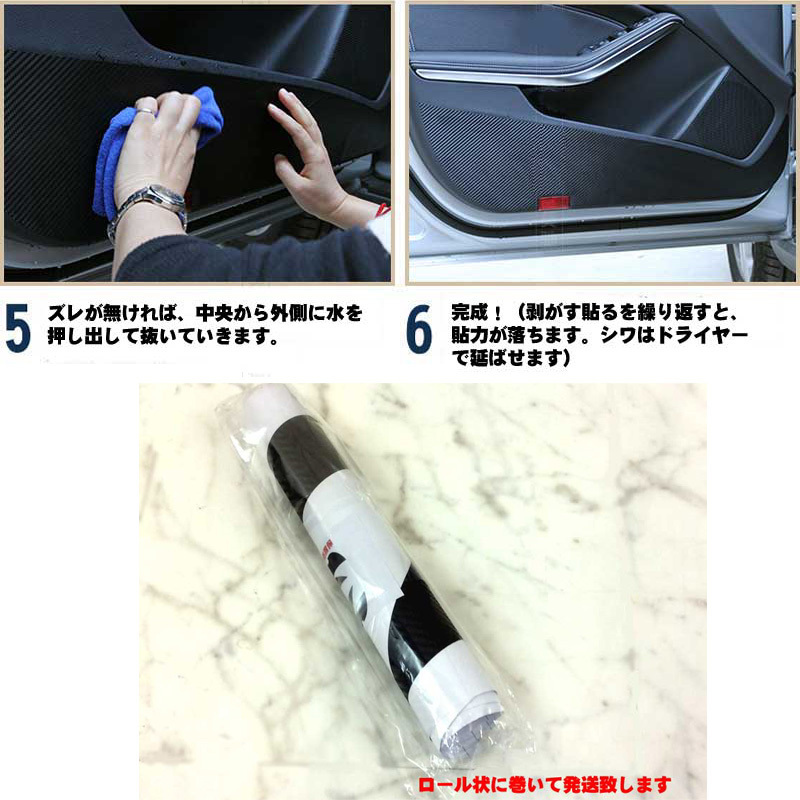 5 ズレが無ければ、中央から外側に水を押し出して抜いていきます。

6 完成！（剥がす貼るを繰り返すと、貼力が落ちます。シワはドライヤーで延ばせます）

ロール状に巻いて発送致します