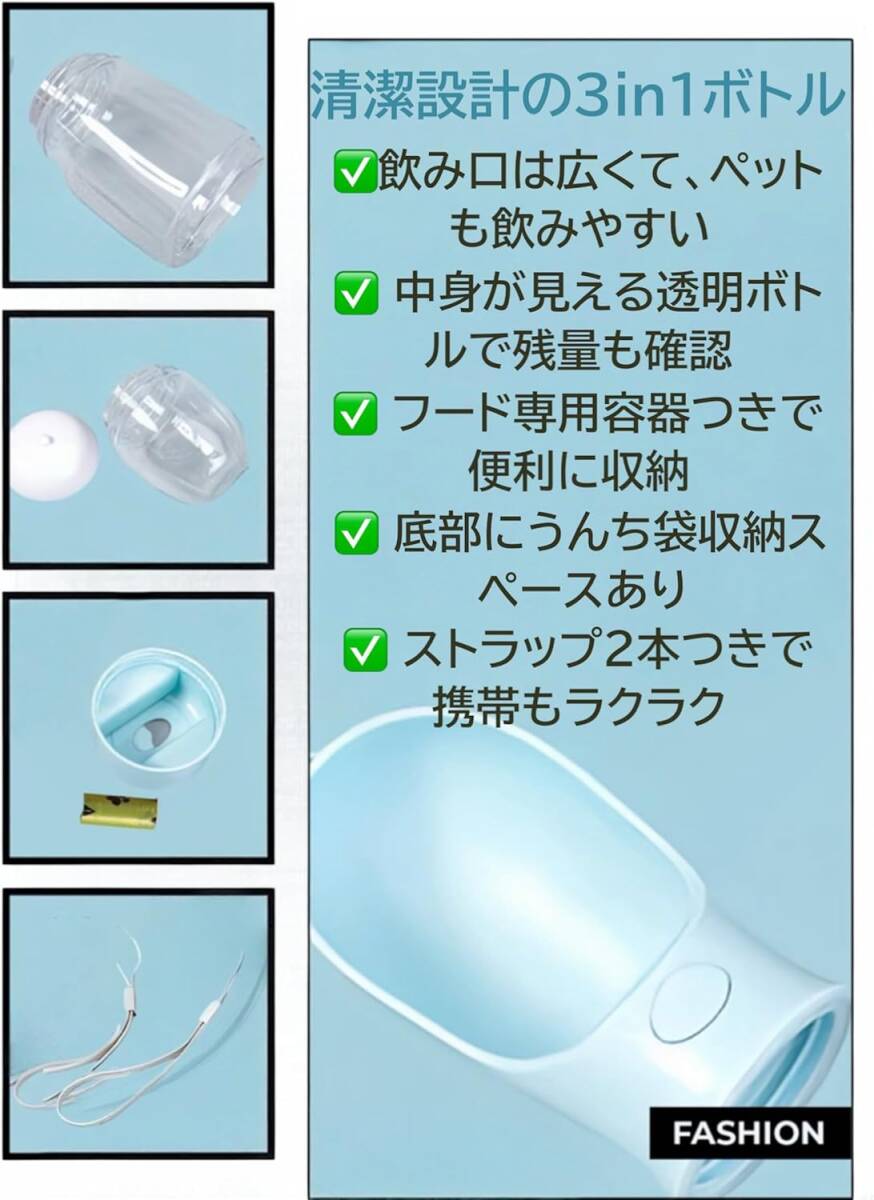 清潔設計の3in1ボトル

✅飲み口は広くて、ペットも飲みやすい

✅ 中身が見える透明ボトルで残量も確認

✅ フード専用容器つきで便利に収納

✅ 底部にうんち袋収納スペースあり

✅ ストラップ2本つきで携帯もラクラク

FASHION