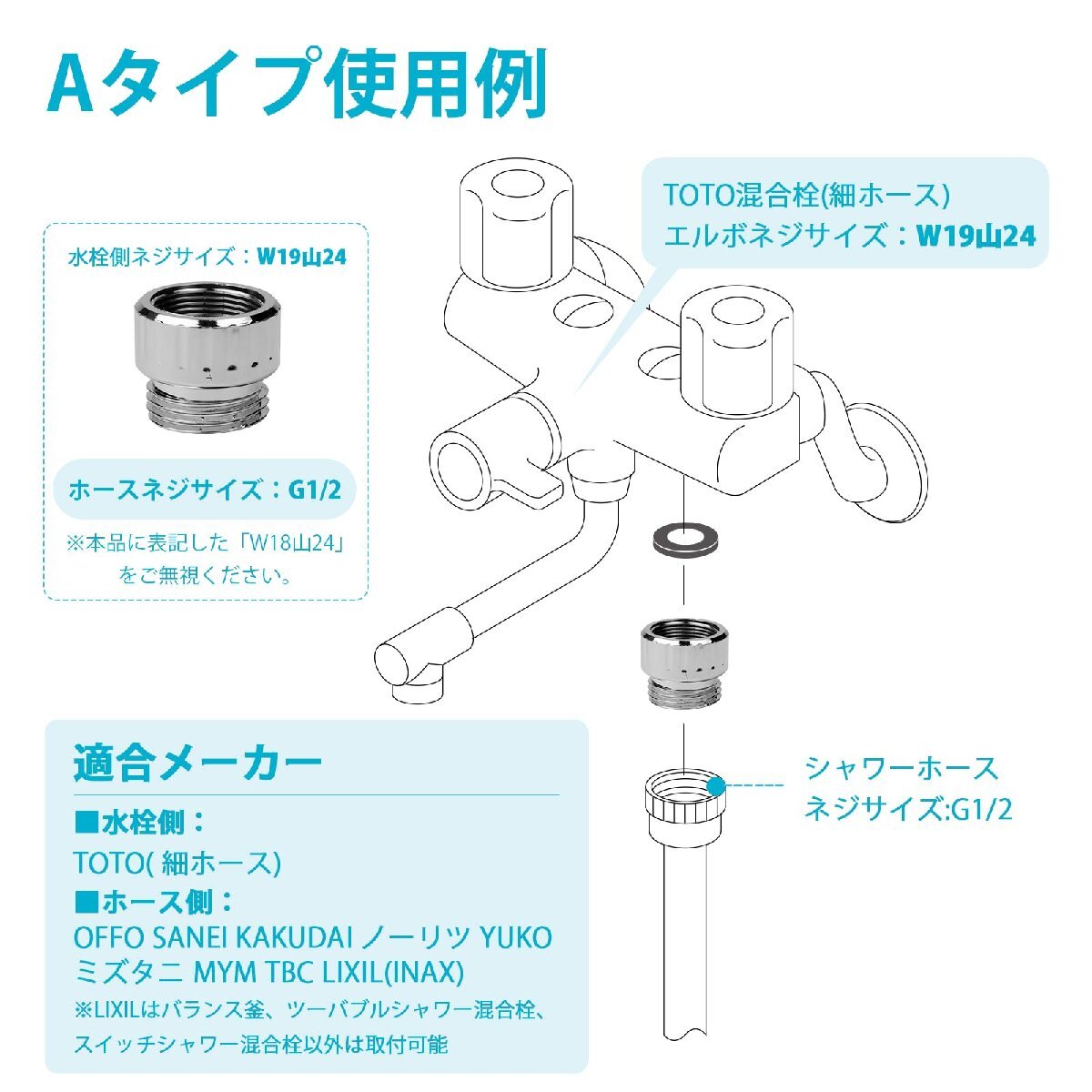 Aタイプ使用例

水栓側ネジサイズ：W19山24

ホースネジサイズ：G1/2

※本品に表記した「W18山24」をご無視ください。

TOTO混合栓(細ホース)
エルボネジサイズ：W19山24

シャワーホース
ネジサイズ:G1/2

適合メーカー

■水栓側：
TOTO( 細ホース)
■ホース側：
OFFO SANEI KAKUDAI ノーリツ YUKO ミズタニ MYM TBC LIXIL(INAX)
※LIXILはバランス釜、ツーバブルシャワー混合栓、スイッチシャワー混合栓以外は取付可能