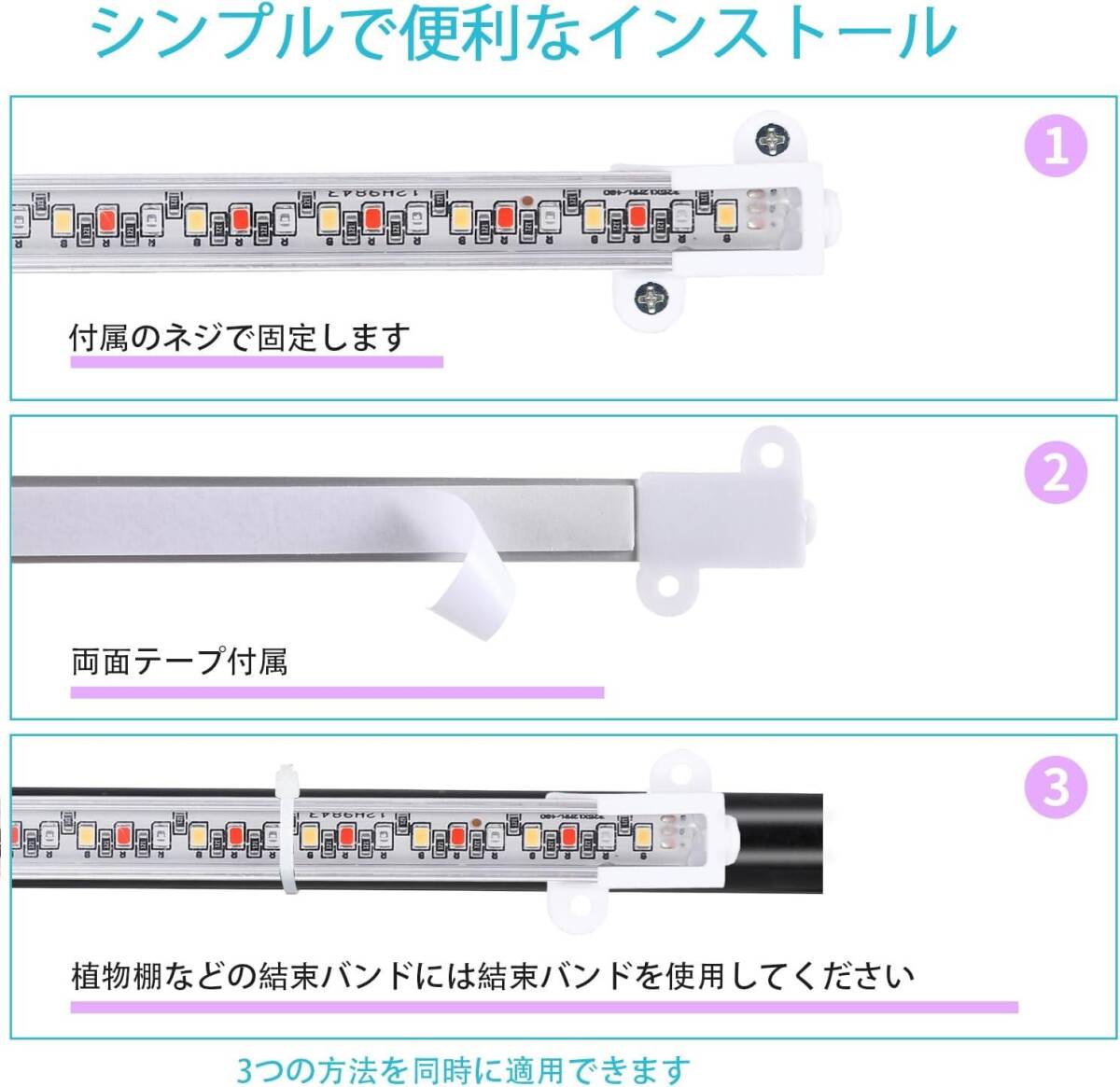 シンプルで便利なインストール

1

付属のネジで固定します

2

両面テープ付属

3

植物棚などの結束バンドには結束バンドを使用してください

3つの方法を同時に適用できます