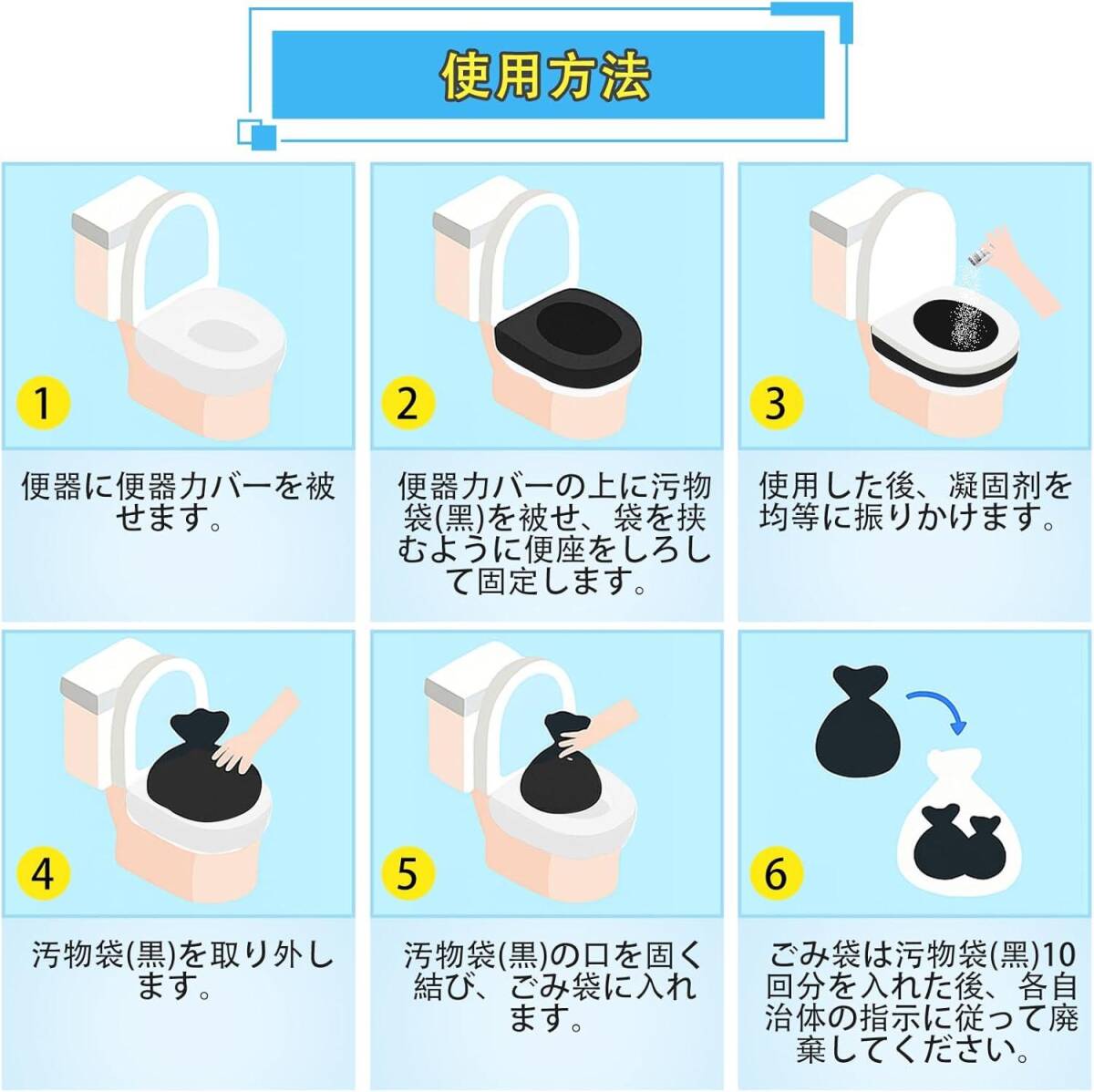 使用方法

1

便器に便器カバーを被せます。

2

便器カバーの上に汚物袋(黒)を被せ、袋を挟むように便座をしろして固定します。

3

使用した後、凝固剤を均等に振りかけます。

4

汚物袋(黒)を取り外します。

5

汚物袋(黒)の口を固く結び、ごみ袋に入れます。

6

ごみ袋は汚物袋(黒)10回分を入れた後、各自治体の指示に従って廃棄してください。