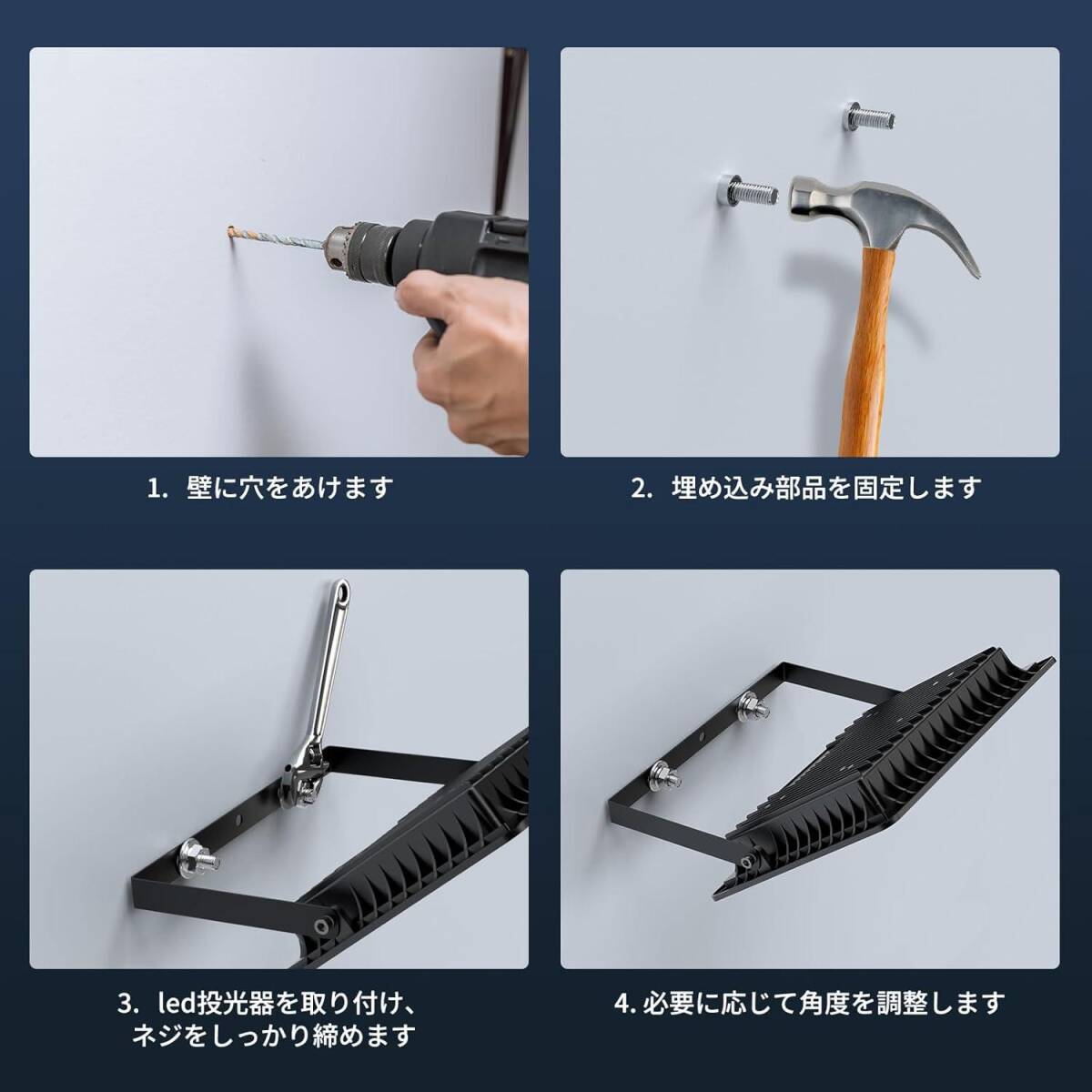 1. 壁に穴をあけます

2. 埋め込み部品を固定します

3. led投光器を取り付け、ネジをしっかり締めます

4. 必要に応じて角度を調整します