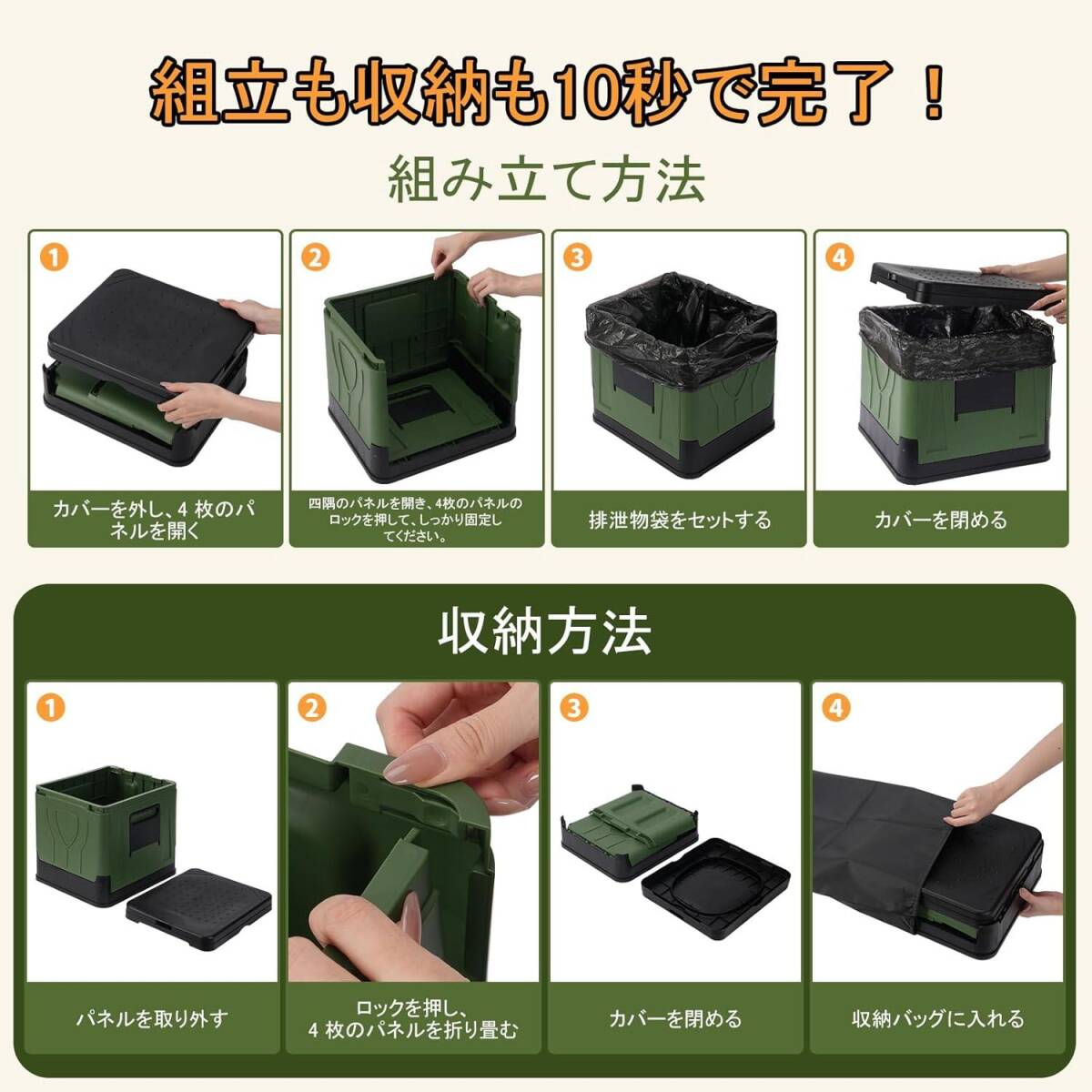 組立も収納も10秒で完了！

組み立て方法

1
カバーを外し、4 枚のパネルを開く

2
四隅のパネルを開き、4枚のパネルのロックを押して、しっかり固定してください。

3
排泄物袋をセットする

4
カバーを閉める

収納方法

1
パネルを取り外す

2
ロックを押し、4 枚のパネルを折り畳む

3
カバーを閉める

4
収納バッグに入れる