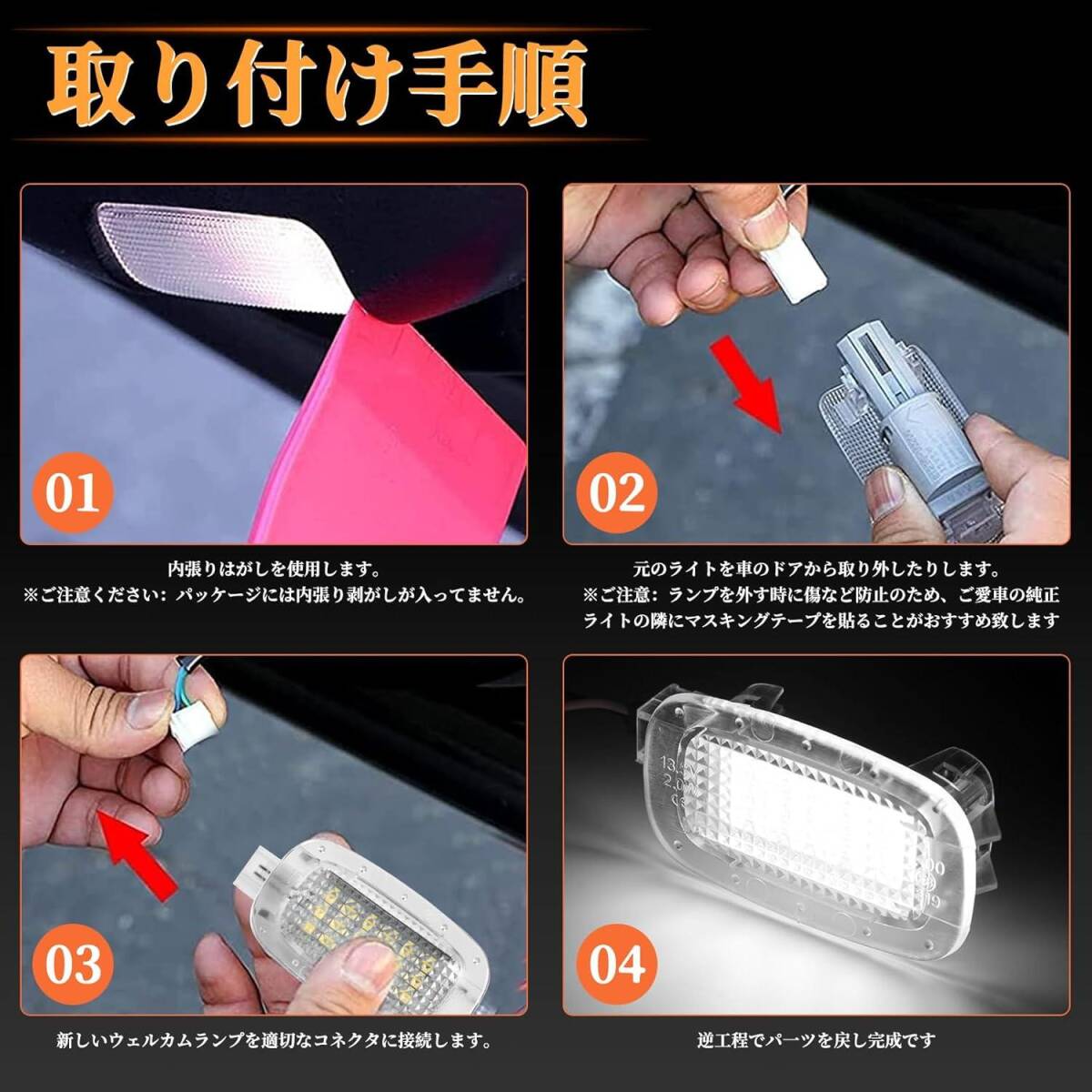 取り付け手順

01

内張りはがしを使用します。
※ご注意ください：パッケージには内張り剥がしが入ってません。

02

元のライトを車のドアから取り外したりします。
※ご注意：ランプを外す時に傷など防止のため、ご愛車の純正ライトの隣にマスキングテープを貼ることがおすすめ致します

03

新しいウェルカムランプを適切なコネクタに接続します。

04

逆工程でパーツを戻し完成です