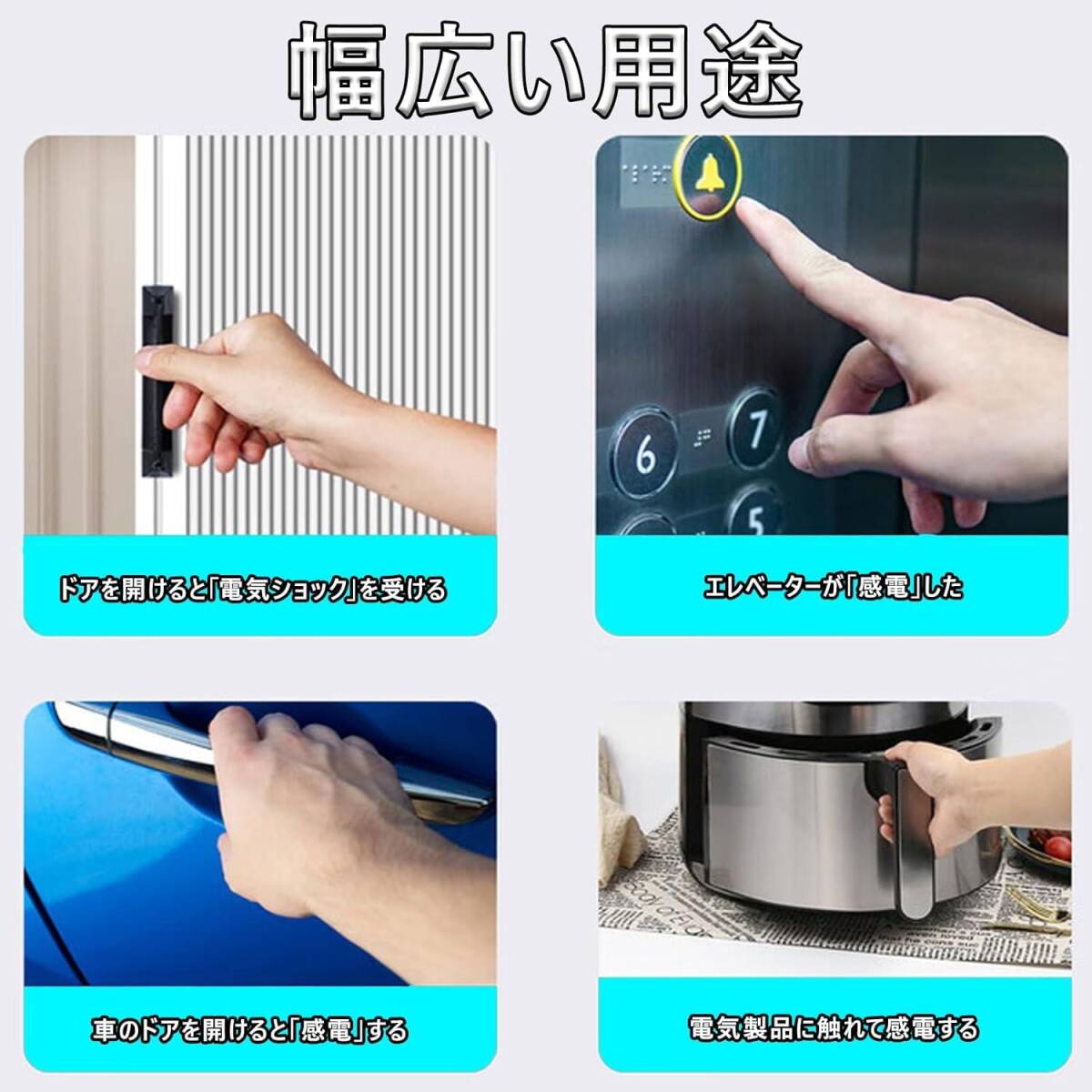 幅広い用途

6
7
5

ドアを開けると「電気ショック」を受ける

エレベーターが「感電」した

車のドアを開けると「感電」する

電気製品に触れて感電する