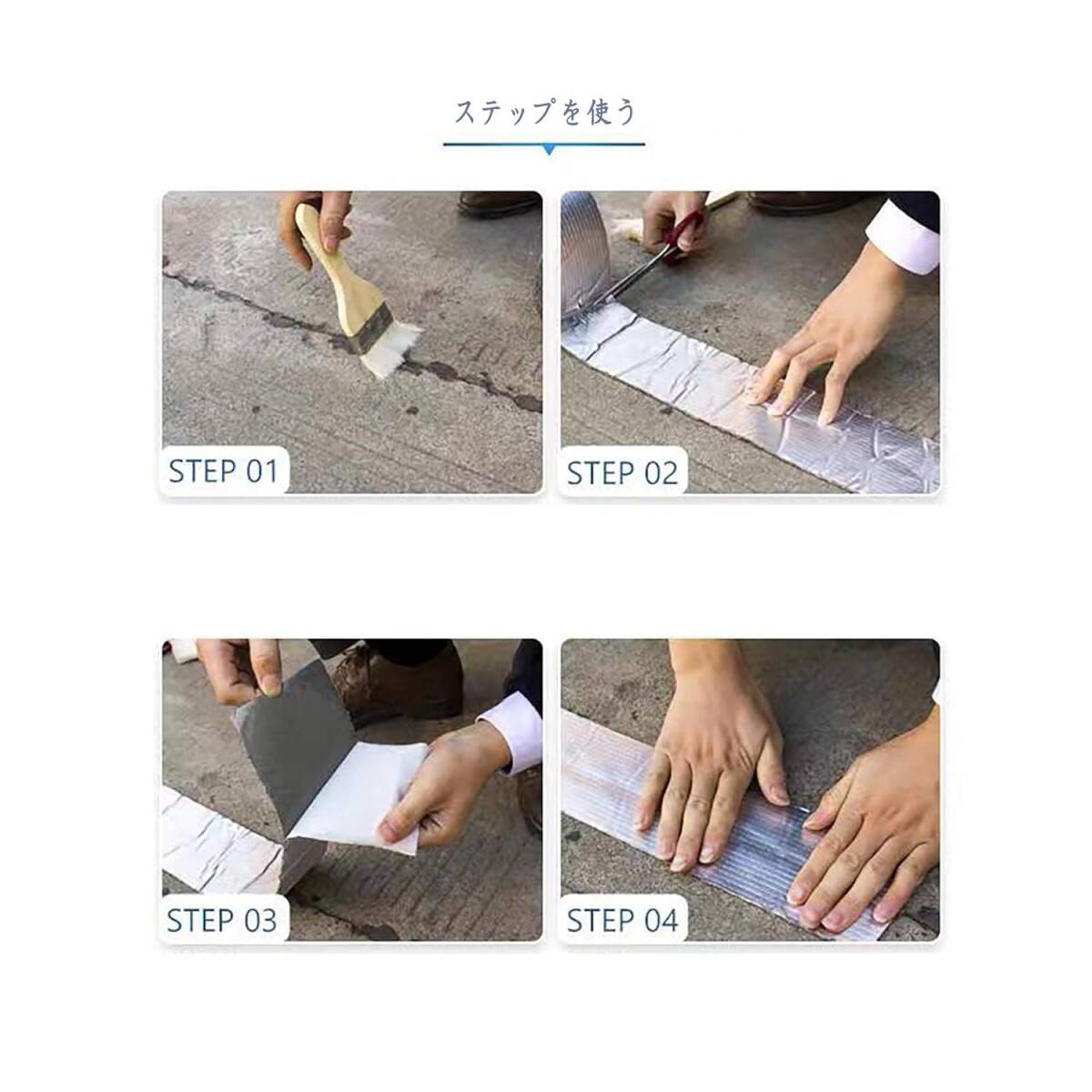 ステップを使う

STEP 01

STEP 02

STEP 03

STEP 04