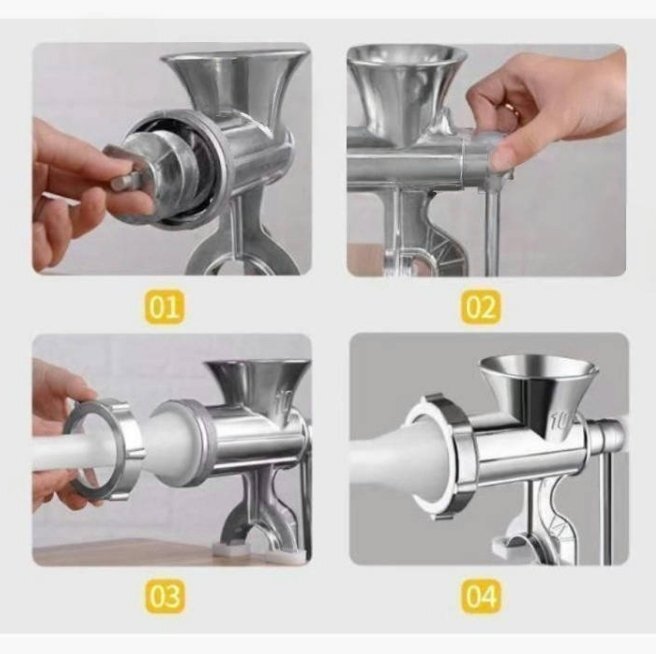 01

02

10

03

10

04