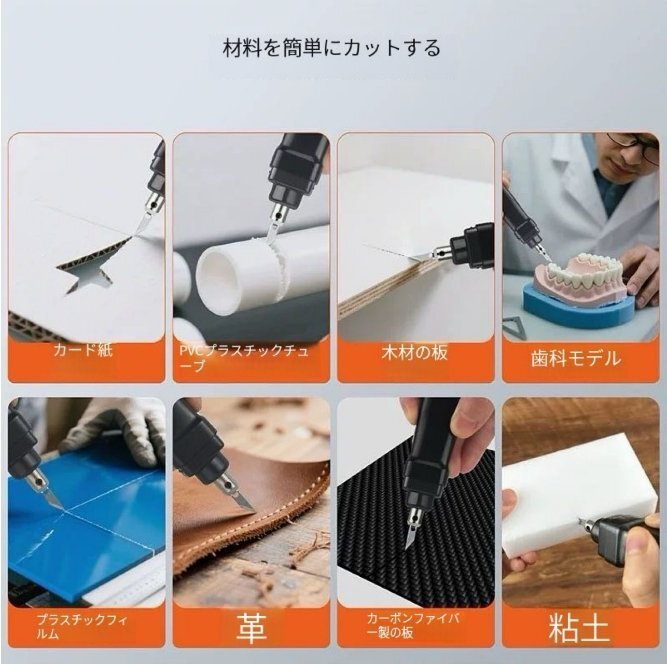 材料を簡単にカットする

カード紙

PVCプラスチックチューブ

木材の板

歯科モデル

プラスチックフィルム

革

カーボンファイバー製の板

粘土