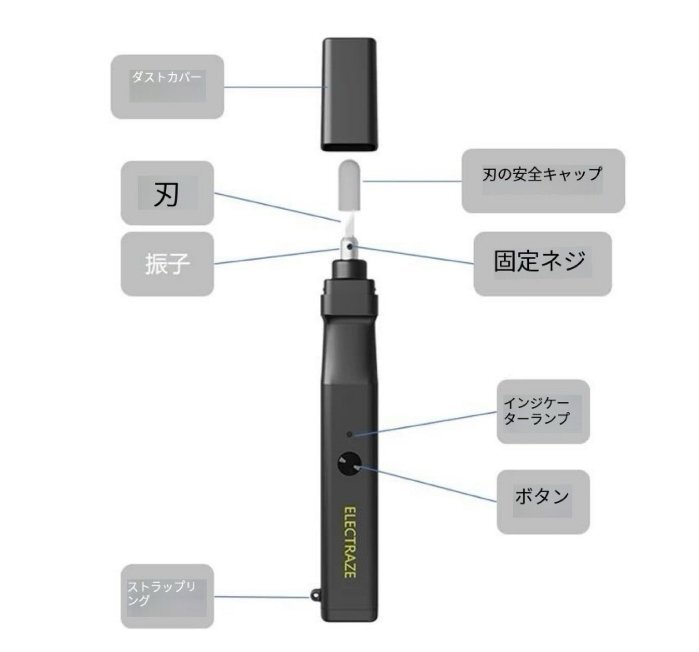 ダストカバー

刃の安全キャップ

刃

振子

固定ネジ

インジケーターランプ

ボタン

ELECTRAZE

ストラップリング