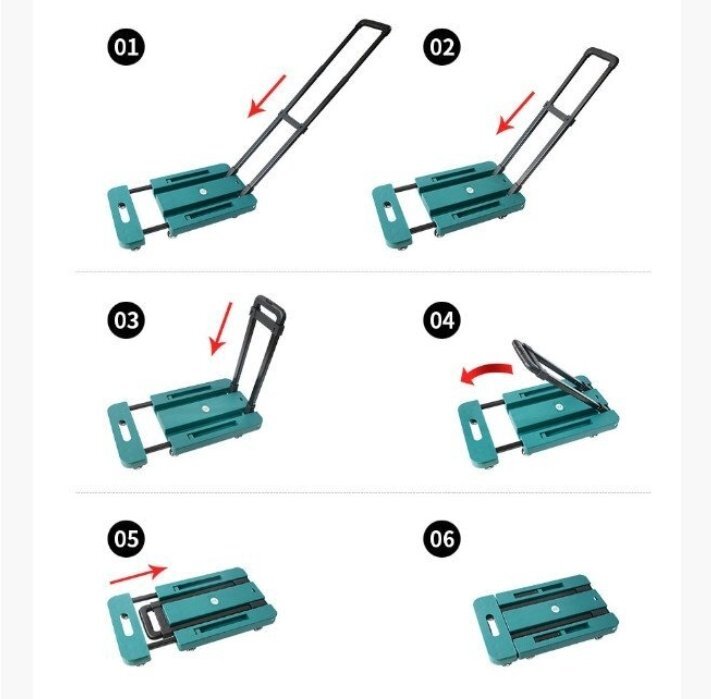 01

02

03

04

05

06