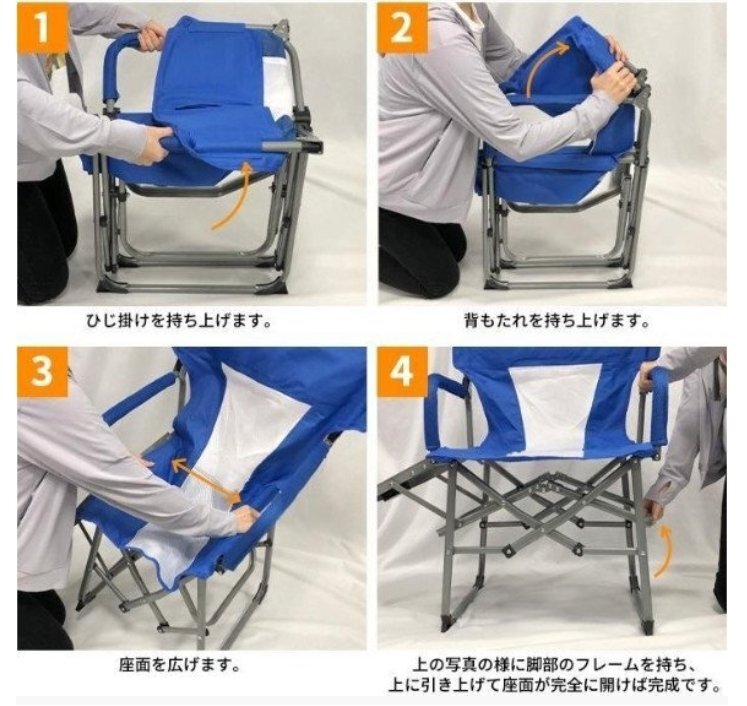 1

ひじ掛けを持ち上げます。

2

背もたれを持ち上げます。

3

座面を広げます。

4

上の写真の様に脚部のフレームを持ち、上に引き上げて座面が完全に開けば完成です。