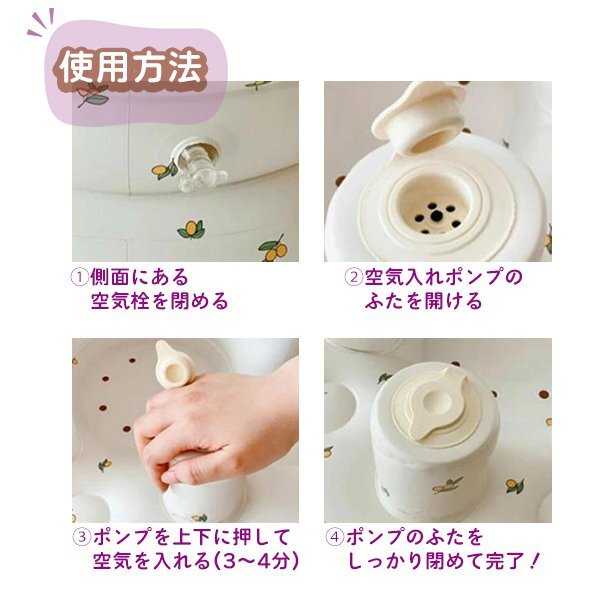 使用方法

①側面にある
空気栓を閉める

②空気入れポンプの
ふたを開ける

③ポンプを上下に押して
空気を入れる(3〜4分)

④ポンプのふたを
しっかり閉めて完了！