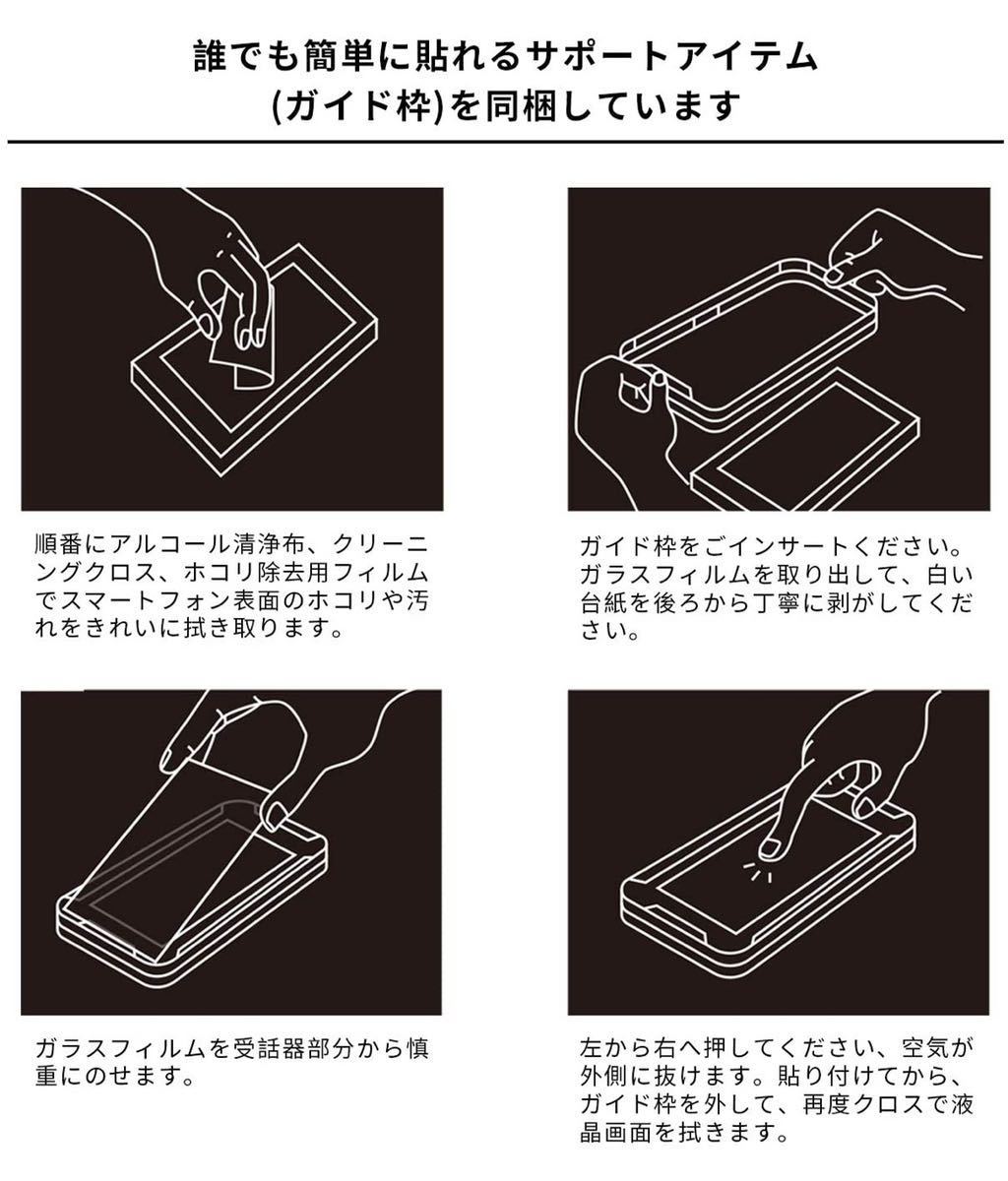 誰でも簡単に貼れるサポートアイテム
(ガイド枠)を同梱しています

順番にアルコール清浄布、クリーニングクロス、ホコリ除去用フィルムでスマートフォン表面のホコリや汚れをきれいに拭き取ります。

ガイド枠をごインサートください。ガラスフィルムを取り出して、白い台紙を後ろから丁寧に剥がしてください。

ガラスフィルムを受話器部分から慎重にのせます。

左から右へ押してください、空気が外側に抜けます。貼り付けてから、ガイド枠を外して、再度クロスで液晶画面を拭きます。