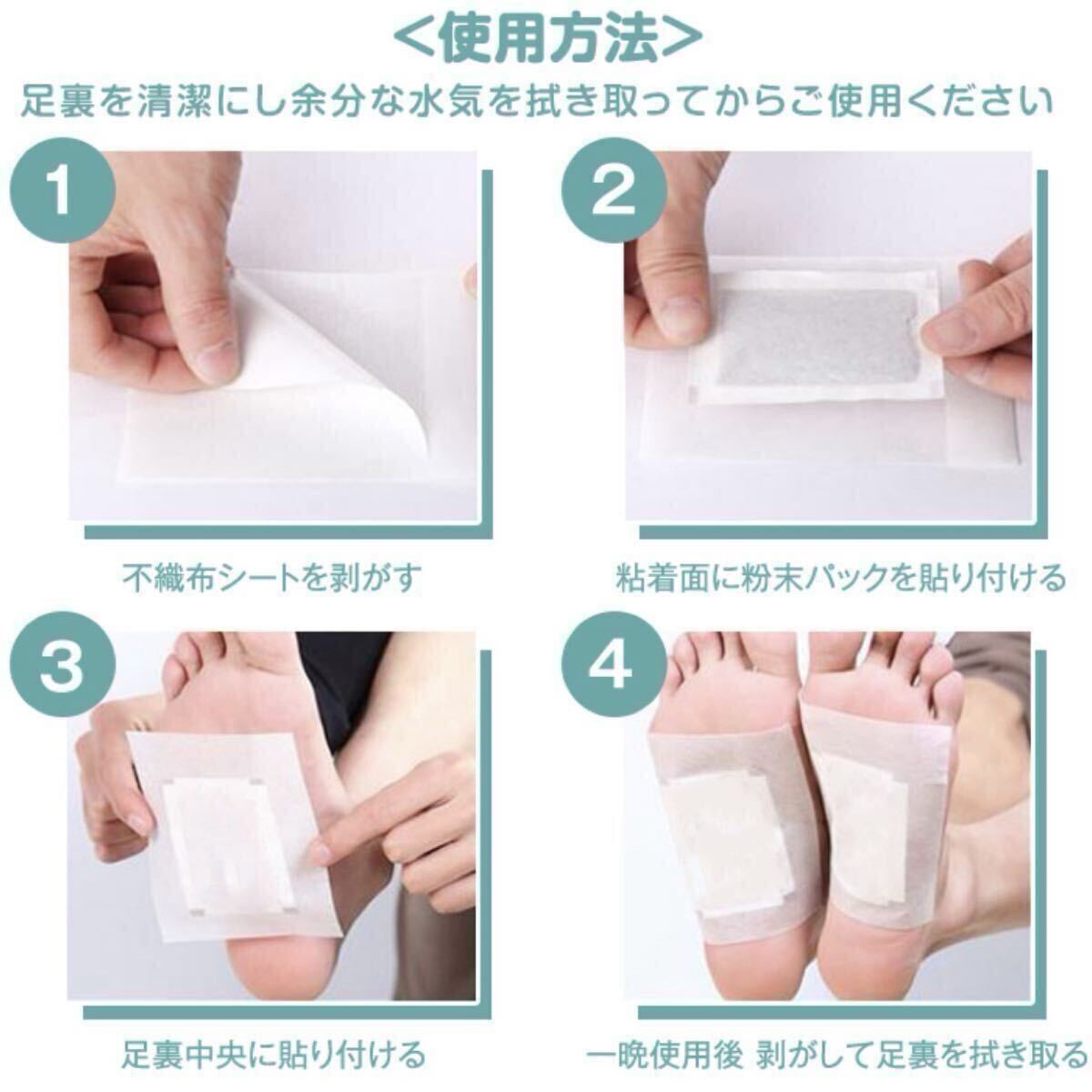 <使用方法>
足裏を清潔にし余分な水気を拭き取ってからご使用ください

1
不織布シートを剥がす

2
粘着面に粉末パックを貼り付ける

3
足裏中央に貼り付ける

4
一晩使用後 剥がして足裏を拭き取る