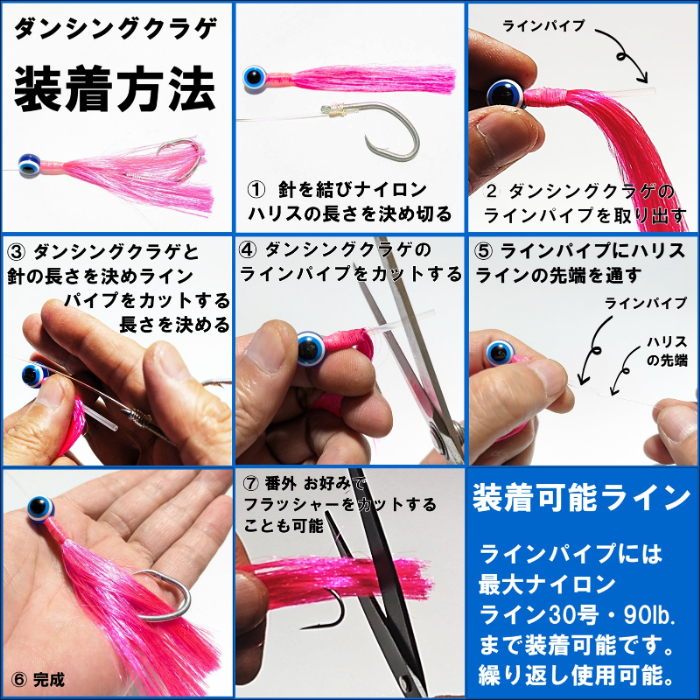 ダンシングクラゲ

装着方法

① 針を結びナイロンハリスの長さを決め切る

ラインパイプ

2 ダンシングクラゲのラインパイプを取り出す

③ ダンシングクラゲと針の長さを決めラインパイプをカットする長さを決める

④ ダンシングクラゲのラインパイプをカットする

⑤ ラインパイプにハリスラインの先端を通す

ラインパイプ

ハリスの先端

⑥ 完成

⑦ 番外 お好みでフラッシャーをカットすることも可能

装着可能ライン

ラインパイプには最大ナイロンライン30号・90lb.まで装着可能です。繰り返し使用可能。