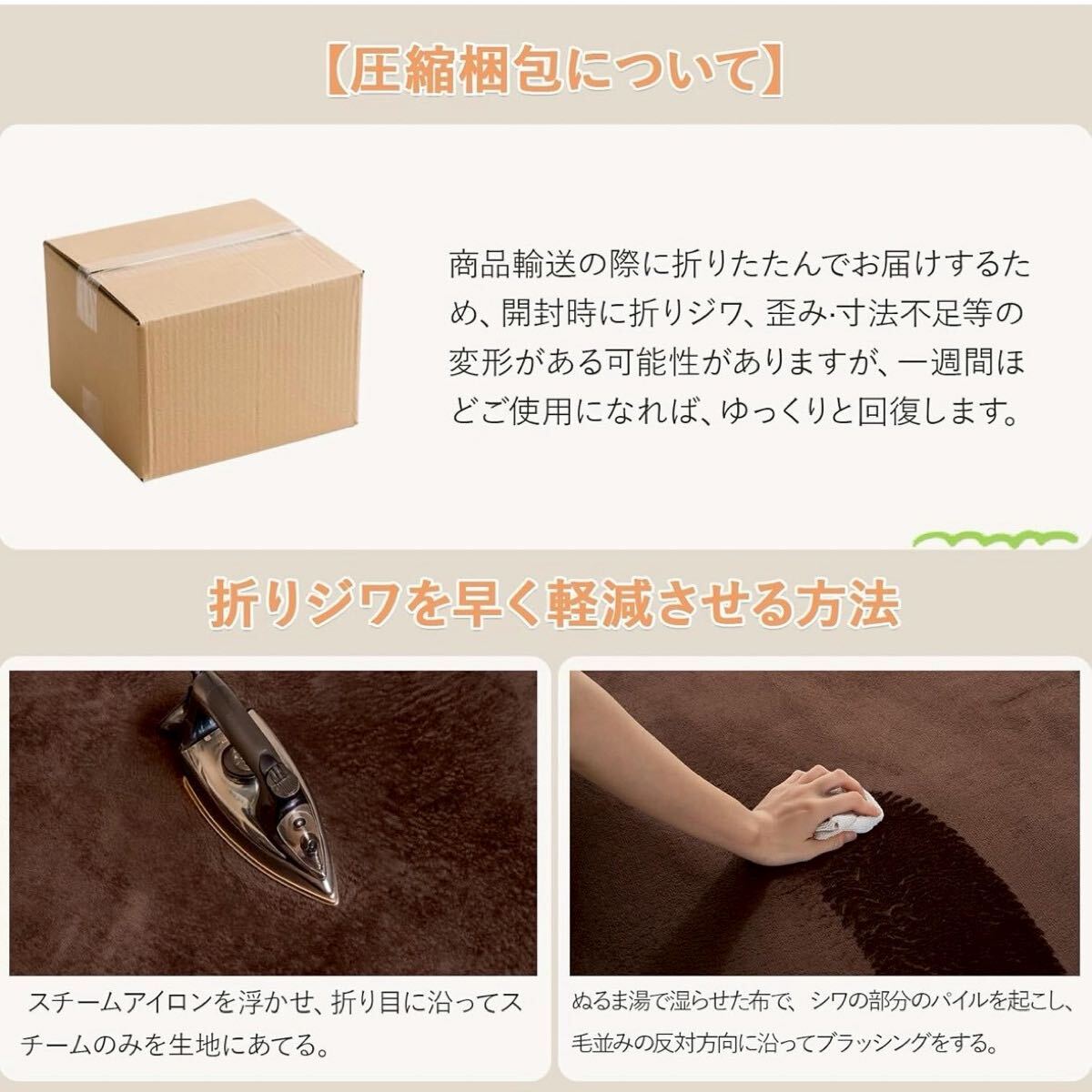 【圧縮梱包について】

商品輸送の際に折りたたんでお届けするため、開封時に折りジワ、歪み·寸法不足等の変形がある可能性がありますが、一週間ほどご使用になれば、ゆっくりと回復します。

折りジワを早く軽減させる方法

スチームアイロンを浮かせ、折り目に沿ってスチームのみを生地にあてる。

ぬるま湯で湿らせた布で、シワの部分のパイルを起こし、毛並みの反対方向に沿ってブラッシングをする。