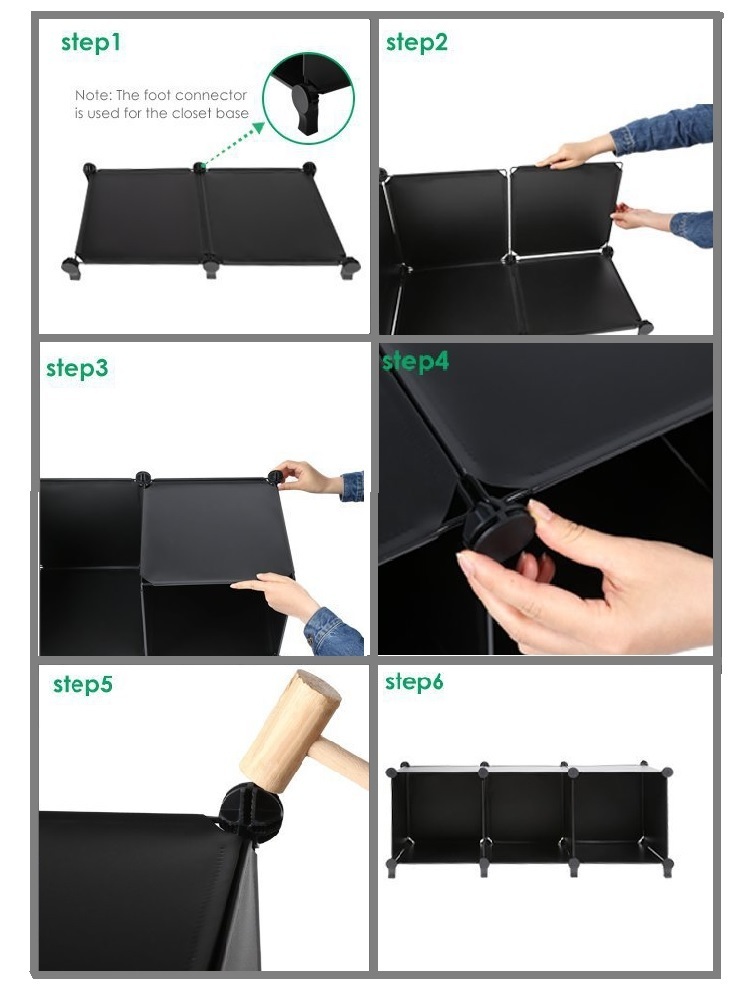 step1

Note: The foot connector is used for the closet base

step2

step3

step4

step5

step6