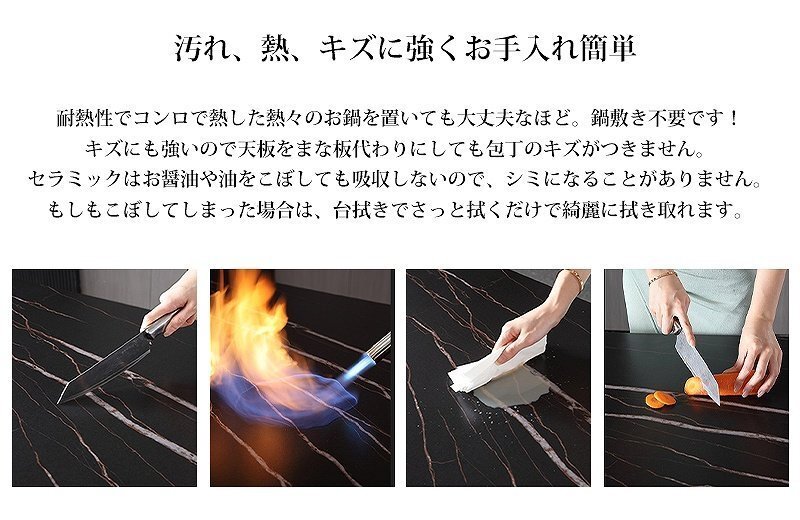 汚れ、熱、キズに強くお手入れ簡単

耐熱性でコンロで熱した熱々のお鍋を置いても大丈夫なほど。鍋敷き不要です！
キズにも強いので天板をまな板代わりにしても包丁のキズがつきません。
セラミックはお醤油や油をこぼしても吸収しないので、シミになることがありません。
もしもこぼしてしまった場合は、台拭きでさっと拭くだけで綺麗に拭き取れます。