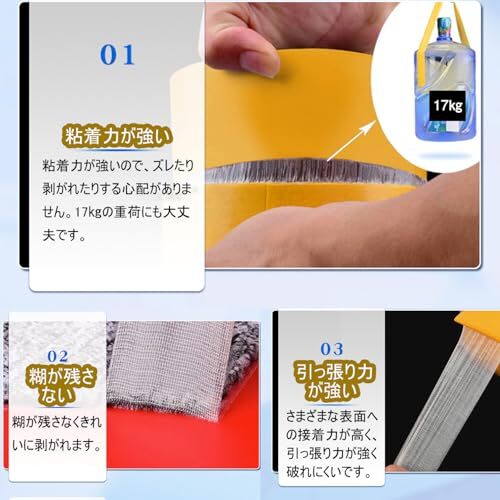 01

粘着力が強い

粘着力が強いので、ズレたり剥がれたりする心配がありません。17kgの重荷にも大丈夫です。

17kg

02

糊が残さない

糊が残さなくきれいに剥がれます。

03

引っ張り力が強い

さまざまな表面への接着力が高く、引っ張り力が強く破れにくいです。