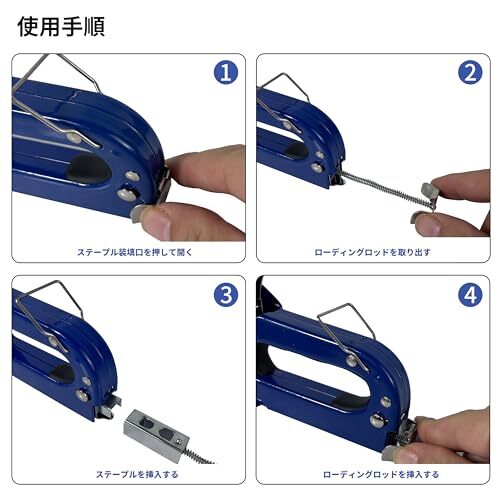 使用手順

1
ステープル装填口を押して開く

2
ローディングロッドを取り出す

3
ステープルを挿入する

4
ローディングロッドを挿入する