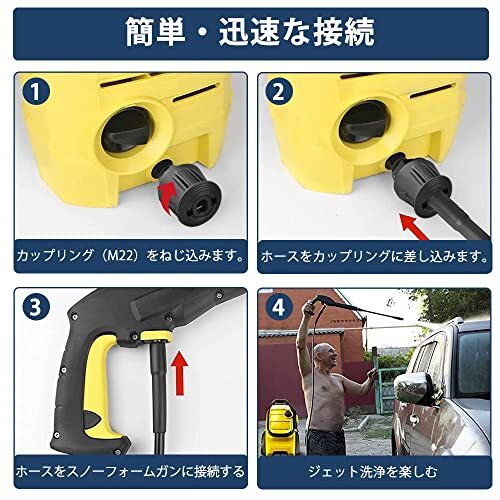 簡単・迅速な接続

1

カップリング（M22）をねじ込みます。

2

ホースをカップリングに差し込みます。

3

ホースをスノーフォームガンに接続する

4

ジェット洗浄を楽しむ