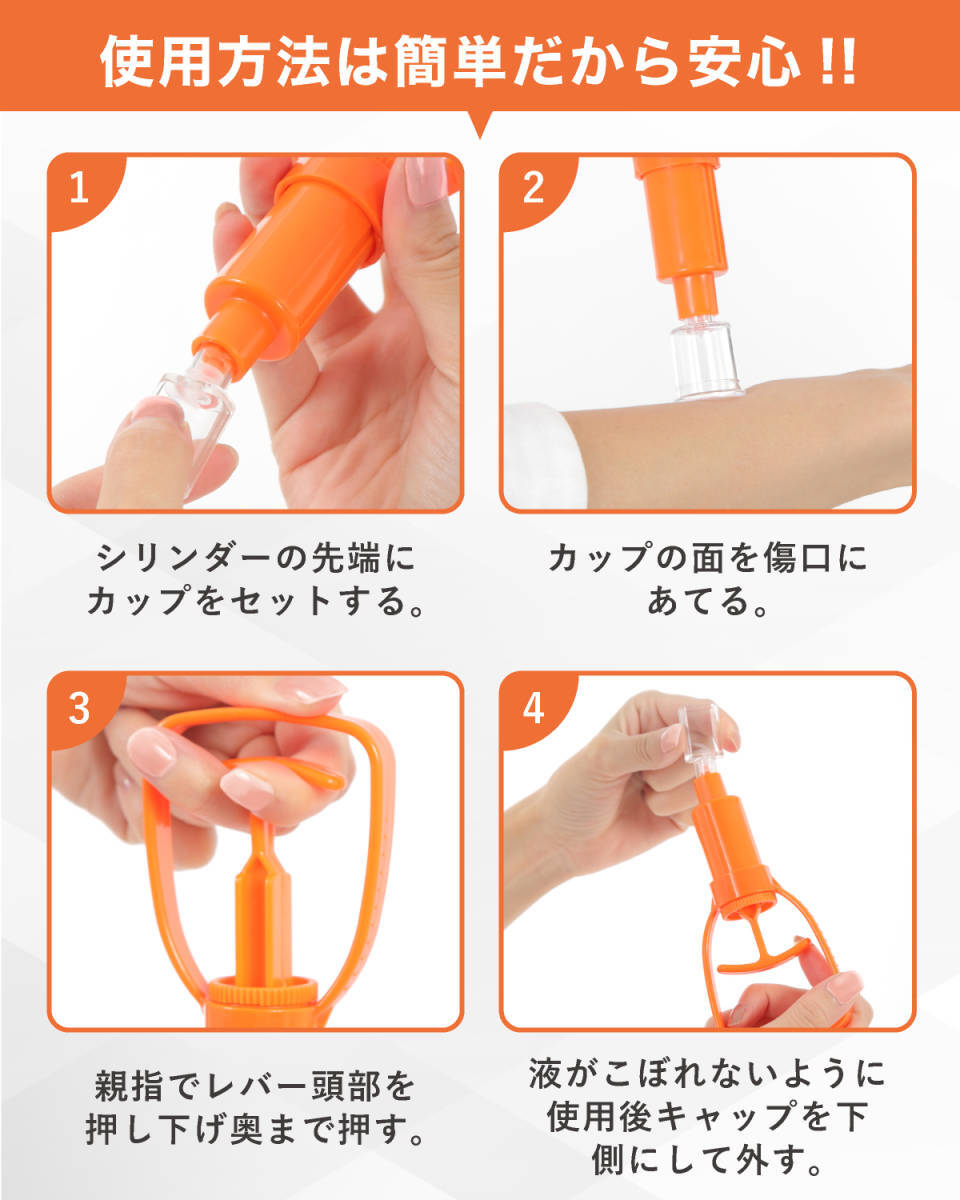 使用方法は簡単だから安心!!

1

シリンダーの先端にカップをセットする。

2

カップの面を傷口にあてる。

3

親指でレバー頭部を押し下げ奥まで押す。

4

液がこぼれないように使用後キャップを下側にして外す。