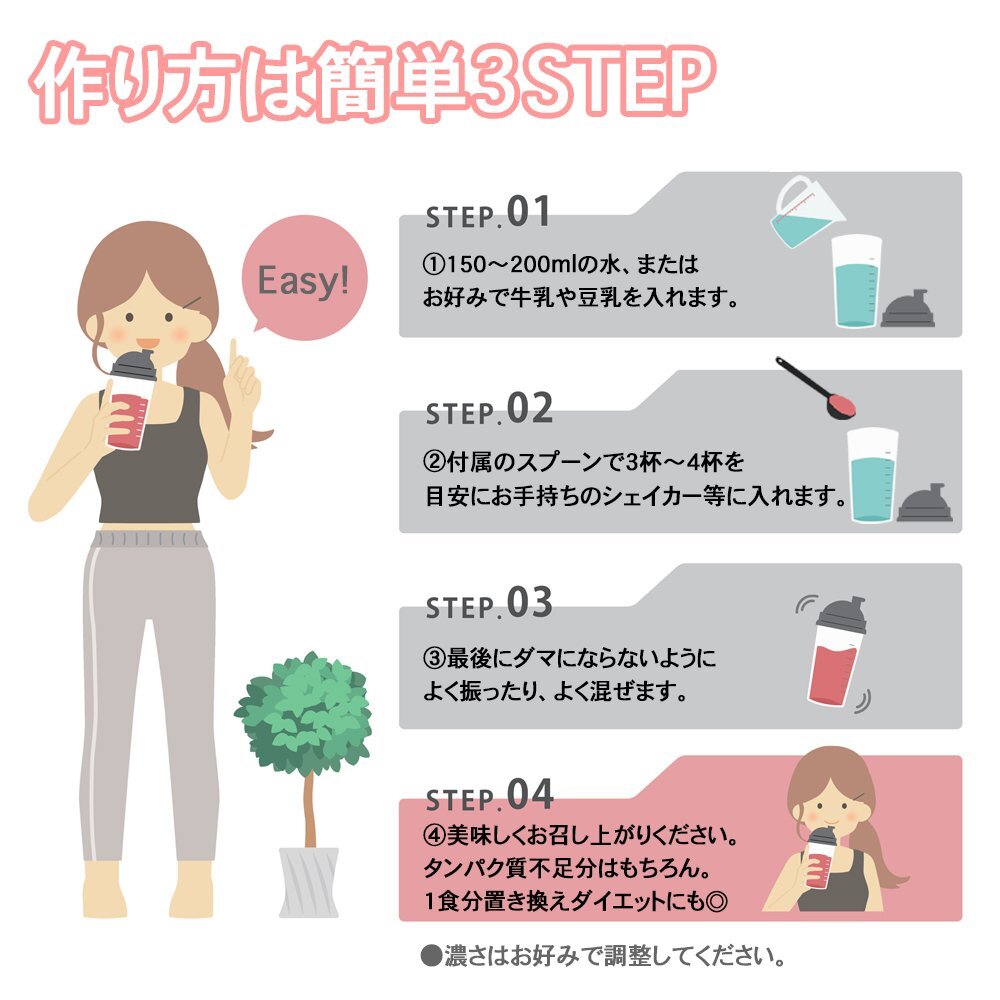 作り方は簡単3STEP

Easy!

STEP.01
①150～200mlの水、または
お好みで牛乳や豆乳を入れます。

STEP.02
②付属のスプーンで3杯～4杯を
目安にお手持ちのシェイカー等に入れます。

STEP.03
③最後にダマにならないように
よく振ったり、よく混ぜます。

STEP.04
④美味しくお召し上がりください。
タンパク質不足分はもちろん。
1食分置き換えダイエットにも◎

●濃さはお好みで調整してください。