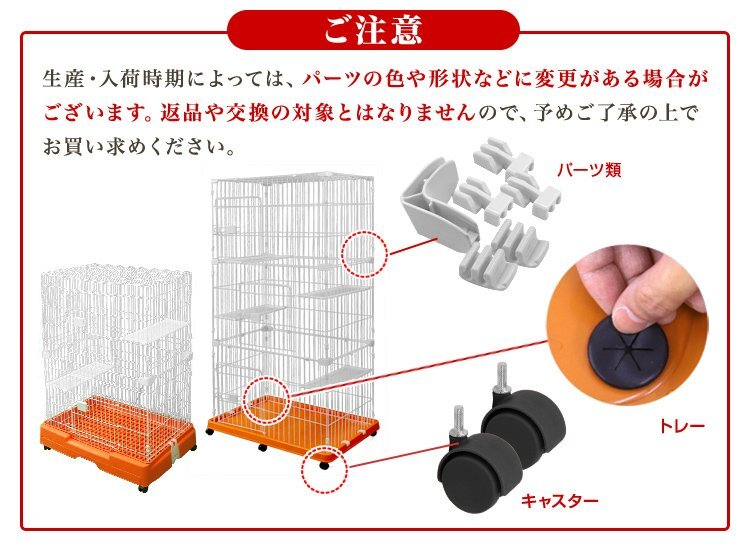 ご注意

生産・入荷時期によっては、パーツの色や形状などに変更がある場合がございます。返品や交換の対象とはなりませんので、予めご了承の上でお買い求めください。

パーツ類

トレー

キャスター