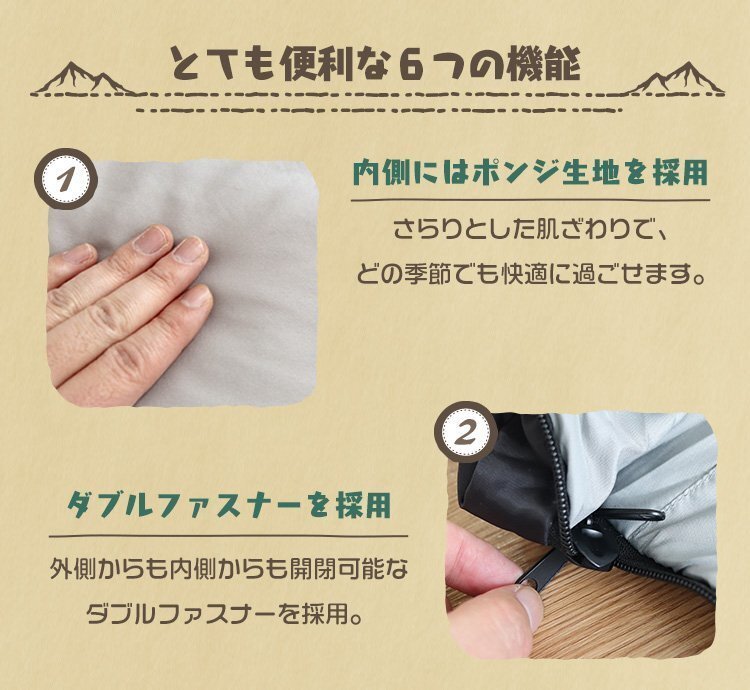 とても便利な6つの機能

1

内側にはポンジ生地を採用

さらりとした肌ざわりで、
どの季節でも快適に過ごせます。

2

ダブルファスナーを採用

外側からも内側からも開閉可能な
ダブルファスナーを採用。