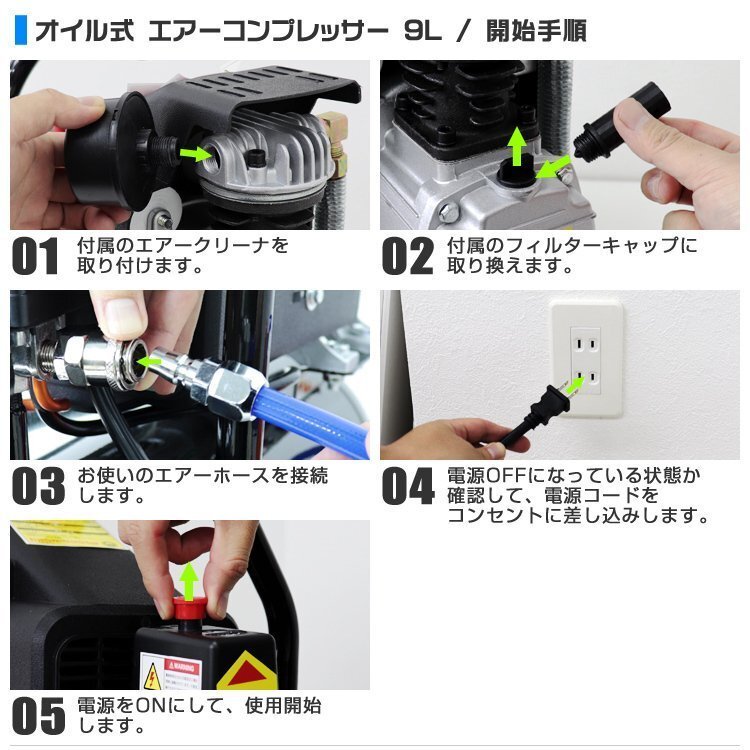 オイル式 エアーコンプレッサー 9L / 開始手順

01 付属のエアークリーナを取り付けます。

02 付属のフィルターキャップに取り換えます。

03 お使いのエアーホースを接続します。

04 電源OFFになっている状態か確認して、電源コードをコンセントに差し込みします。

WARNING

05 電源をONにして、使用開始します。