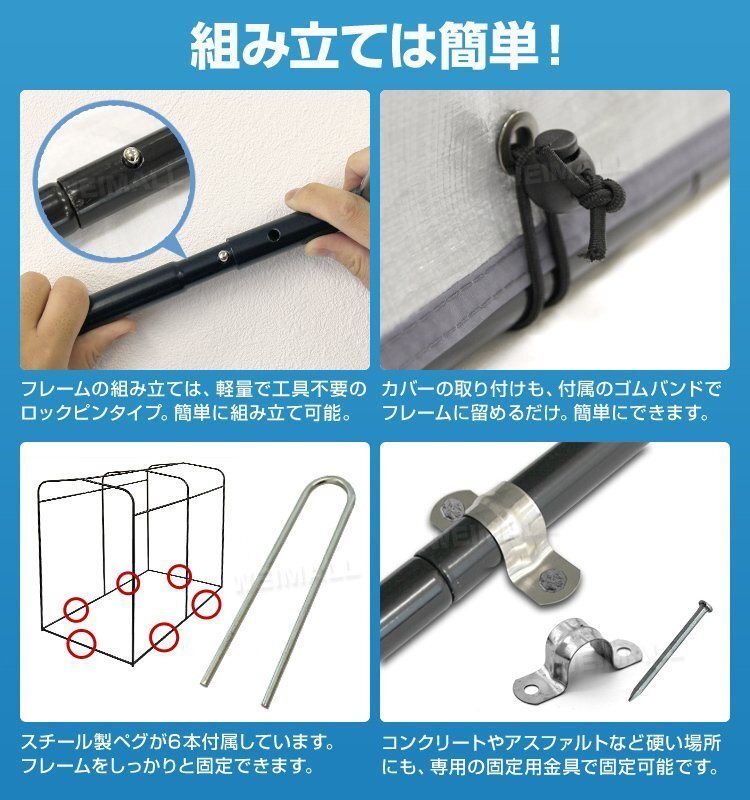 組み立ては簡単！

フレームの組み立ては、軽量で工具不要のロックピンタイプ。簡単に組み立て可能。

カバーの取り付けも、付属のゴムバンドでフレームに留めるだけ。簡単にできます。

スチール製ペグが6本付属しています。フレームをしっかりと固定できます。

コンクリートやアスファルトなど硬い場所にも、専用の固定用金具で固定可能です。