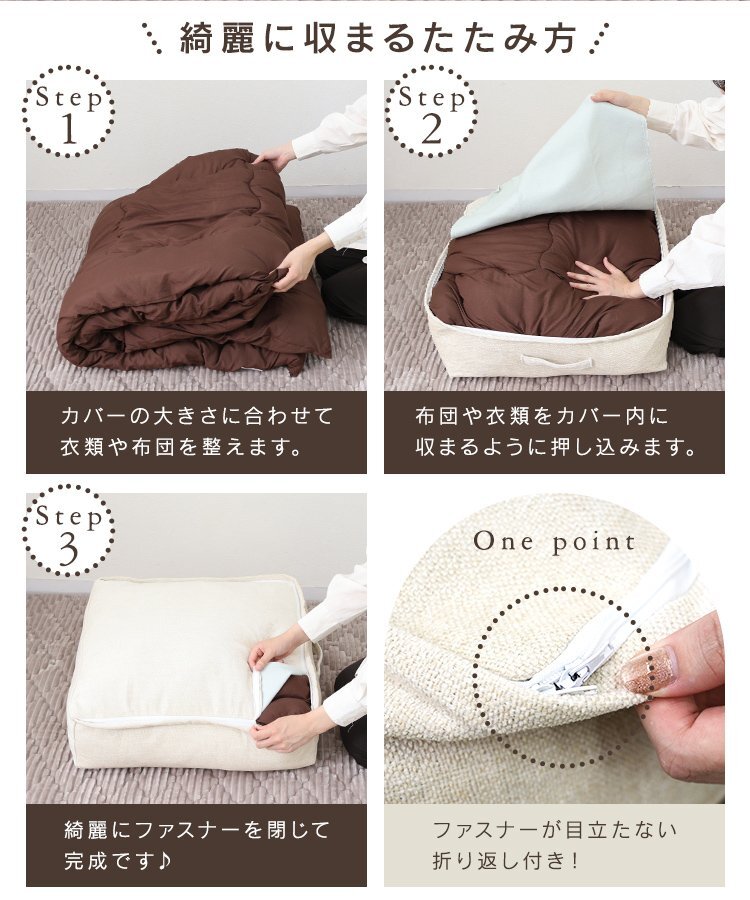 綺麗に収まるたたみ方

Step 1

カバーの大きさに合わせて衣類や布団を整えます。

Step 2

布団や衣類をカバー内に収まるように押し込みます。

Step 3

綺麗にファスナーを閉じて完成です♪

One point

ファスナーが目立たない折り返し付き!