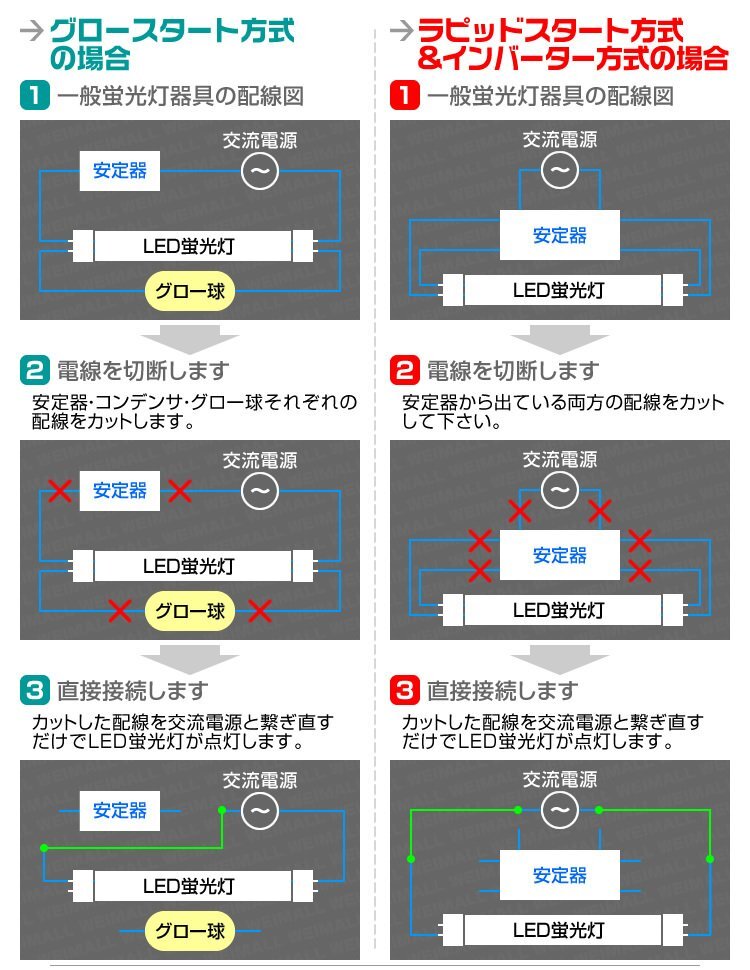 →グロースタート方式の場合

1 一般蛍光灯器具の配線図

安定器
交流電源
~
LED蛍光灯
グロー球

2 電線を切断します

安定器・コンデンサ・グロー球それぞれの配線をカットします。

安定器
交流電源
~
LED蛍光灯
グロー球

3 直接接続します

カットした配線を交流電源と繋ぎ直すだけでLED蛍光灯が点灯します。

安定器
交流電源
~
LED蛍光灯
グロー球

→ラピッドスタート方式&インバーター方式の場合

1 一般蛍光灯器具の配線図

交流電源
~
安定器
LED蛍光灯

2 電線を切断します

安定器から出ている両方の配線をカットして下さい。

交流電源
~
安定器
LED蛍光灯

3 直接接続します

カットした配線を交流電源と繋ぎ直すだけでLED蛍光灯が点灯します。

交流電源
~
安定器
LED蛍光灯