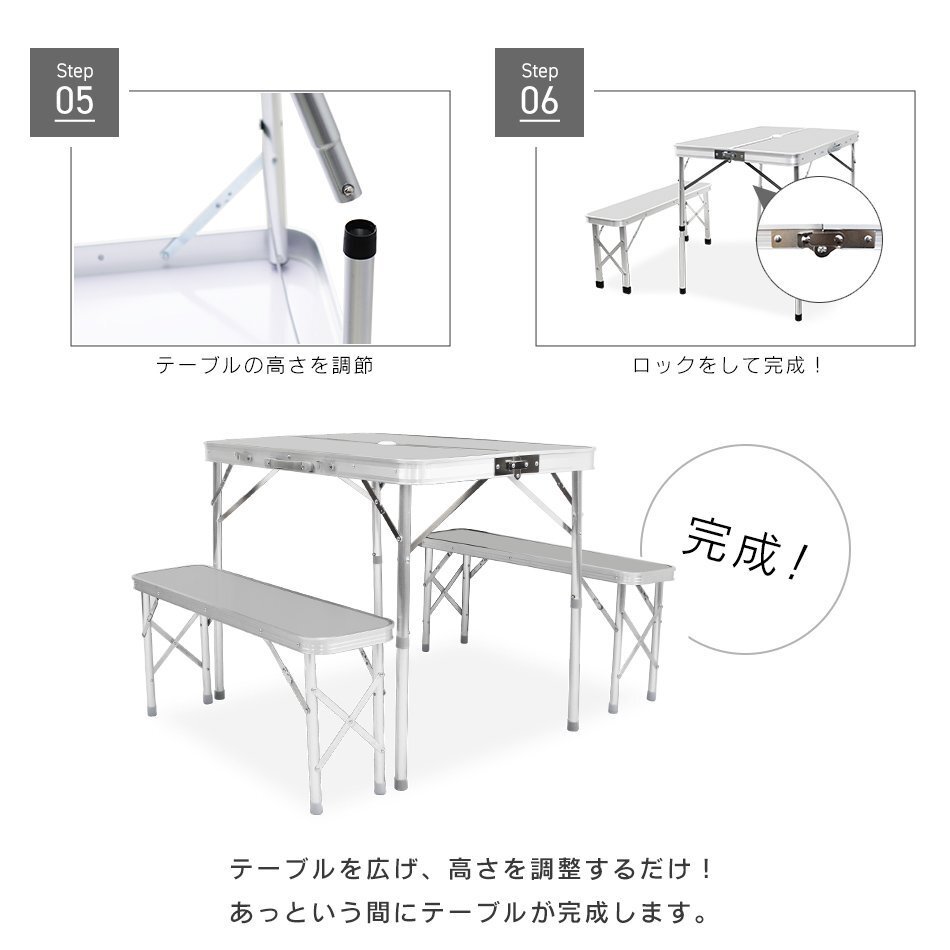 Step
05

テーブルの高さを調節

Step
06

ロックをして完成！

完成！

テーブルを広げ、高さを調整するだけ！
あっという間にテーブルが完成します。