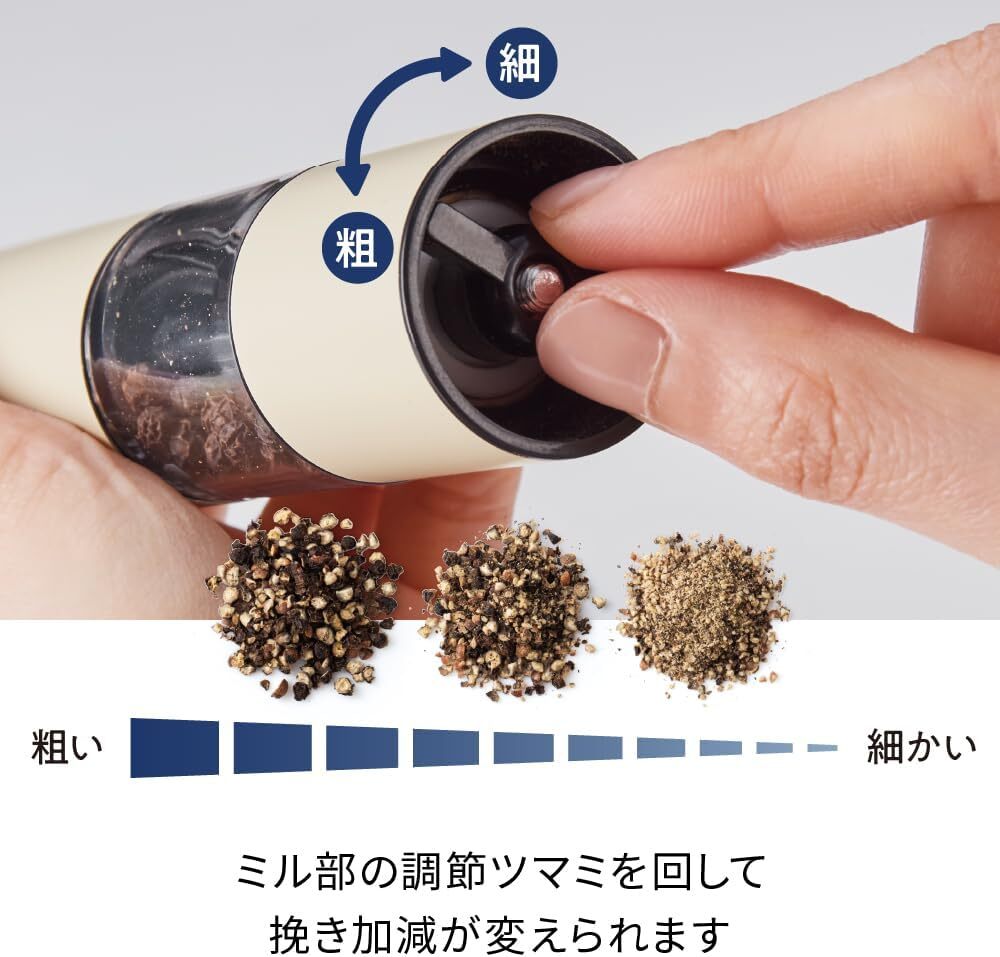 細

粗

粗い

細かい

ミル部の調節ツマミを回して
挽き加減が変えられます