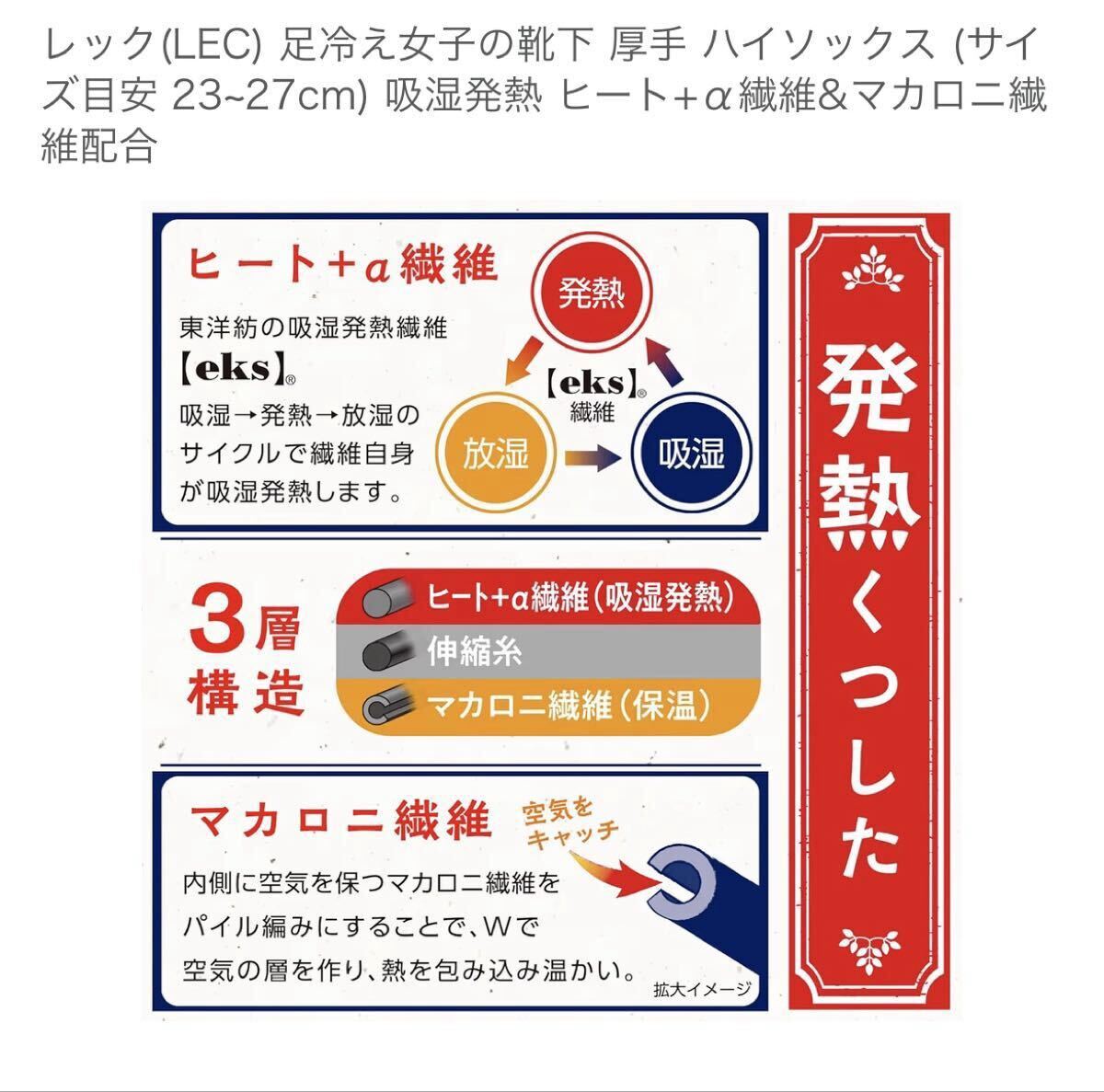 レック(LEC) 足冷え女子の靴下 厚手 ハイソックス (サイズ目安 23~27cm) 吸湿発熱 ヒート+α繊維&マカロニ繊維配合

ヒート+α繊維

東洋紡の吸湿発熱繊維
【eks】®
吸湿→発熱→放湿のサイクルで繊維自身が吸湿発熱します。

発熱
【eks】® 繊維
放湿
吸湿

3層構造

ヒート+α繊維(吸湿発熱)
伸縮糸
マカロニ繊維(保温)

マカロニ繊維

空気をキャッチ

内側に空気を保つマカロニ繊維をパイル編みにすることで、Wで空気の層を作り、熱を包み込み温かい。

拡大イメージ

発熱くつした