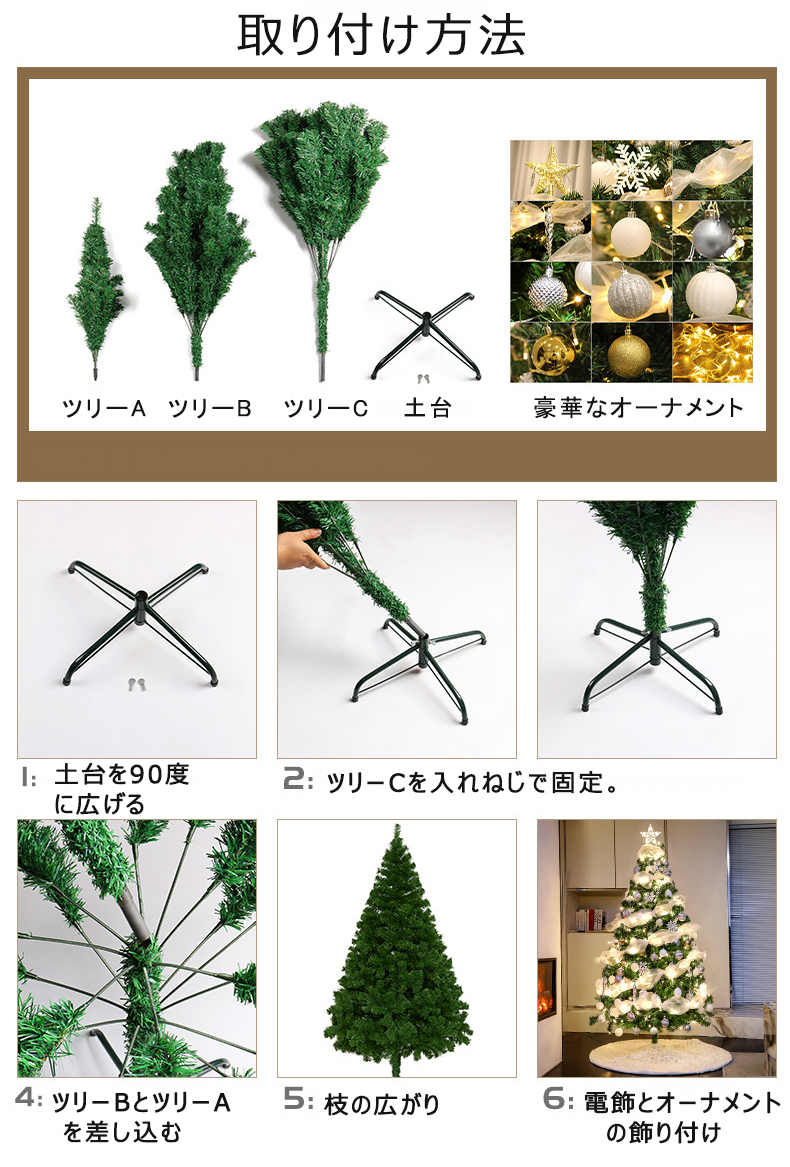 取り付け方法

ツリーA ツリーB ツリーC 土台 豪華なオーナメント

1: 土台を90度に広げる

2: ツリーCを入れねじで固定。

4: ツリーBとツリーAを差し込む

5: 枝の広がり

6: 電飾とオーナメントの飾り付け