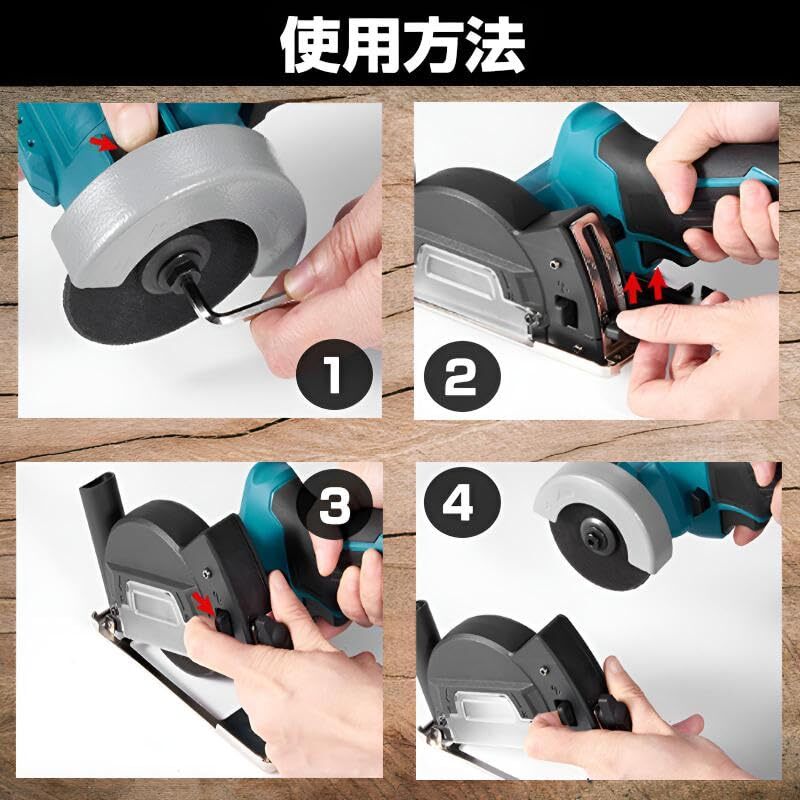 使用方法

1

2

3

4