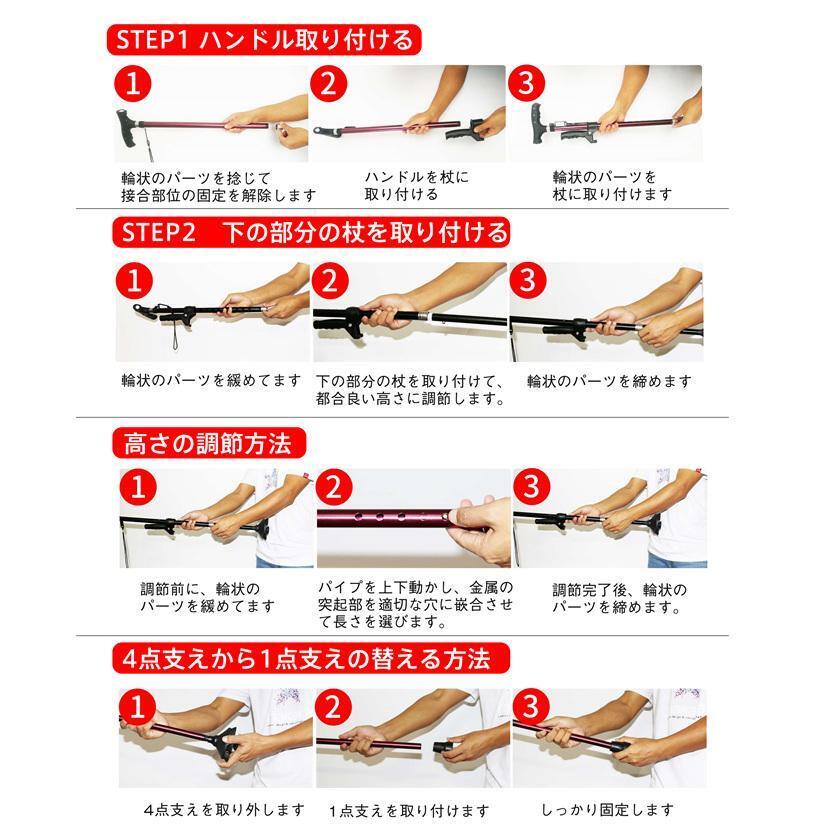 STEP1 ハンドル取り付ける

1

輪状のパーツを捻じて接合部位の固定を解除します

2

ハンドルを杖に取り付ける

3

輪状のパーツを杖に取り付けます

STEP2　下の部分の杖を取り付ける

1

輪状のパーツを緩めてます

2

下の部分の杖を取り付けて、都合良い高さに調節します。

3

輪状のパーツを締めます

高さの調節方法

1

調節前に、輪状のパーツを緩めてます

2

パイプを上下動かし、金属の突起部を適切な穴に嵌合させて長さを選びます。

3

調節完了後、輪状のパーツを締めます。

4点支えから1点支えの替える方法

1

4点支えを取り外します

2

1点支えを取り付けます

3

しっかり固定します